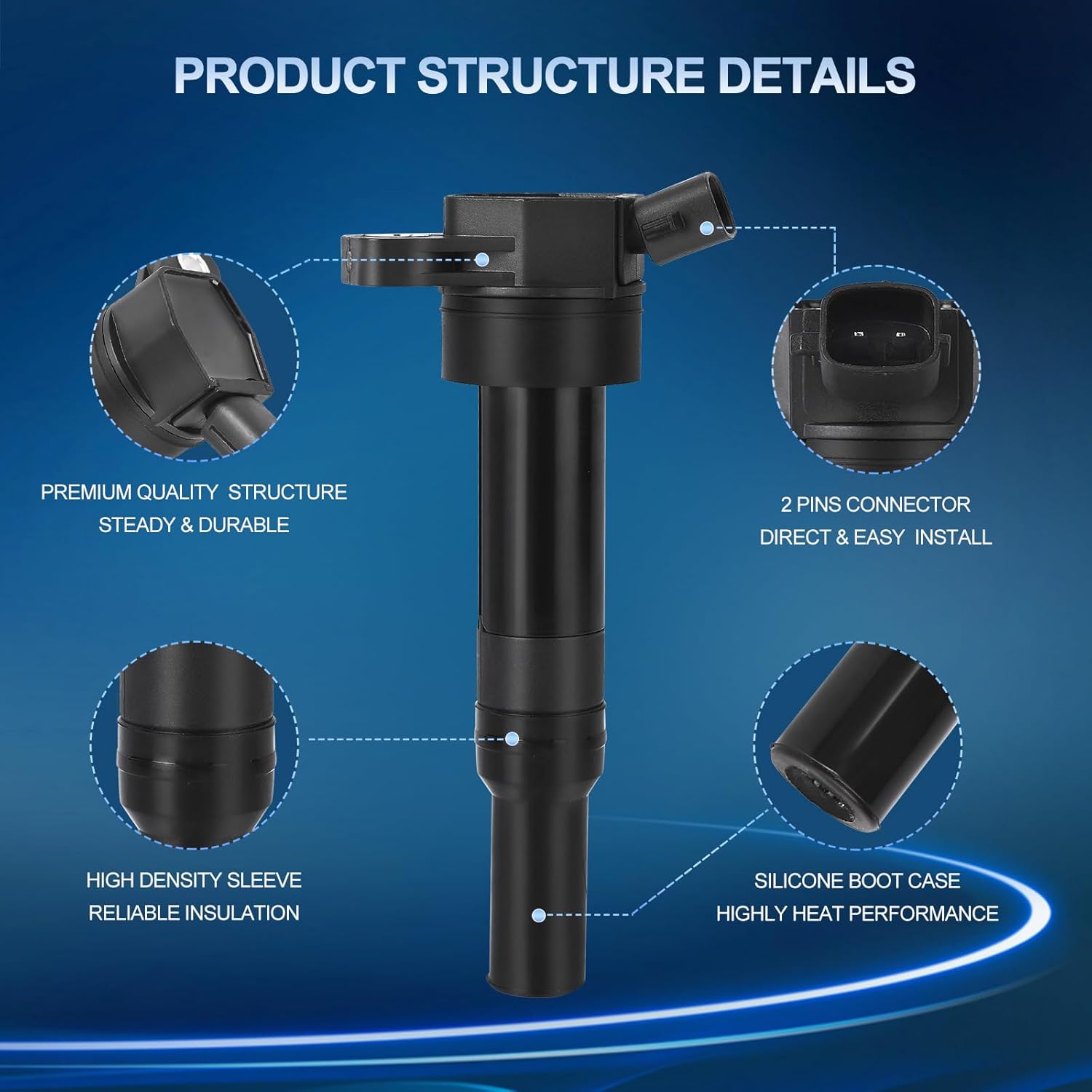 PRODUCT STRUCTURE DETAILS

PREMIUM QUALITY STRUCTURE
STEADY & DURABLE

2 PINS CONNECTOR
DIRECT & EASY INSTALL

HIGH DENSITY SLEEVE
RELIABLE INSULATION

SILICONE BOOT CASE
HIGHLY HEAT PERFORMANCE