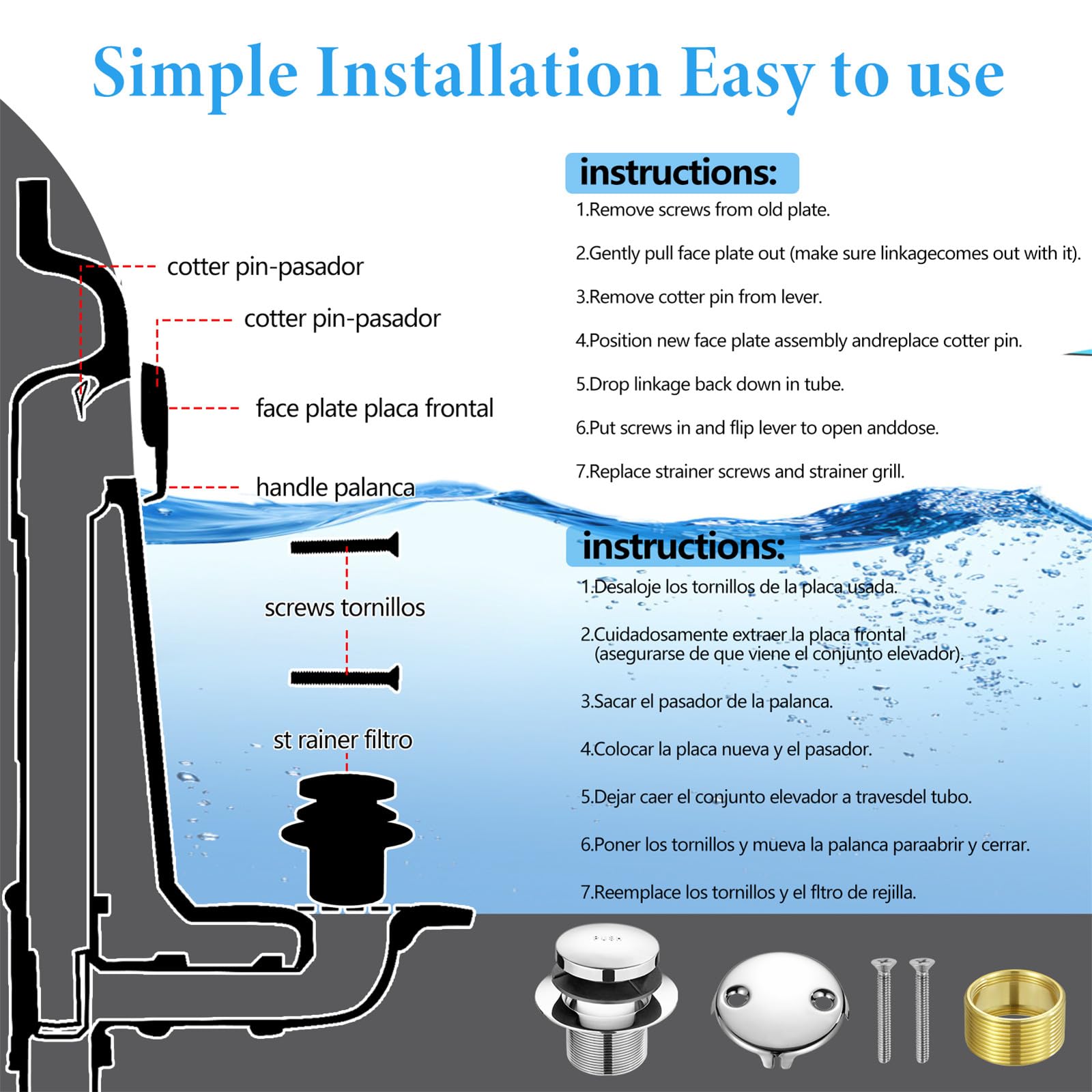 Simple Installation Easy to use

cotter pin-pasador

cotter pin-pasador

face plate placa frontal

handle palanca

screws tornillos

st rainer filtro

instructions:

1.Remove screws from old plate.

2.Gently pull face plate out (make sure linkagecomes out with it).

3.Remove cotter pin from lever.

4.Position new face plate assembly andreplace cotter pin.

5.Drop linkage back down in tube.

6.Put screws in and flip lever to open anddose.

7.Replace strainer screws and strainer grill.

instructions:

1.Desaloje los tornillos de la placa usada.

2.Cuidadosamente extraer la placa frontal (asegurarse de que viene el conjunto elevador).

3.Sacar el pasador de la palanca.

4.Colocar la placa nueva y el pasador.

5.Dejar caer el conjunto elevador a travesdel tubo.

6.Poner los tornillos y mueva la palanca paraabrir y cerrar.

7.Reemplace los tornillos y el fltro de rejilla.

PUSH