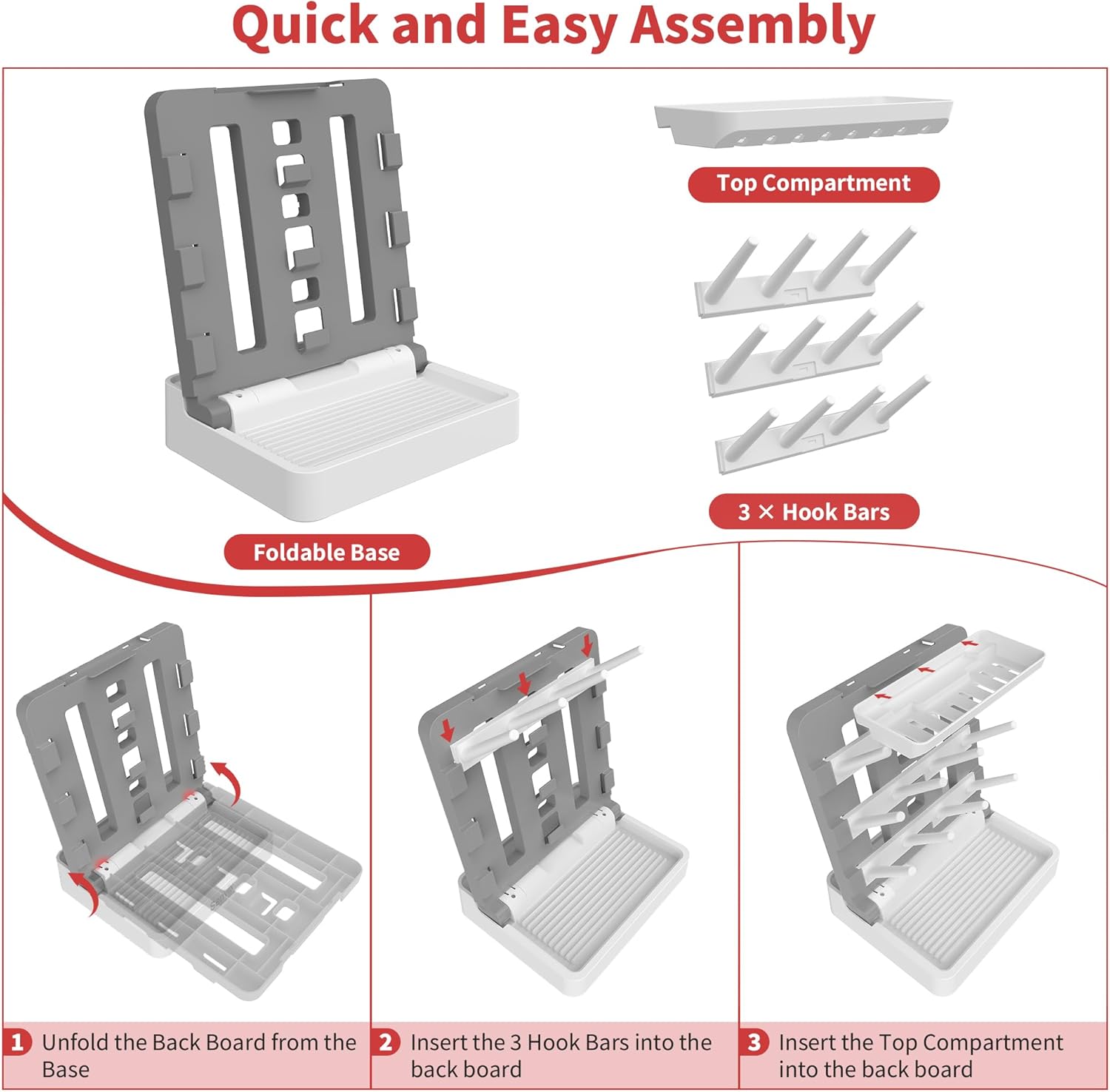 Quick and Easy Assembly

Top Compartment

3 × Hook Bars

Foldable Base

1 Unfold the Back Board from the Base

2 Insert the 3 Hook Bars into the back board

3 Insert the Top Compartment into the back board