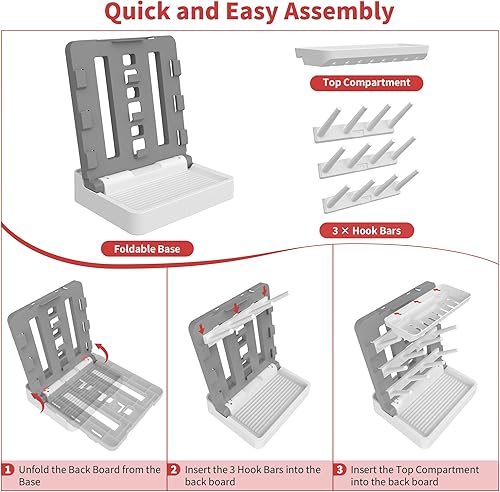 Quick and Easy Assembly

Top Compartment

3 × Hook Bars

Foldable Base

1 Unfold the Back Board from the Base

2 Insert the 3 Hook Bars into the back board

3 Insert the Top Compartment into the back board