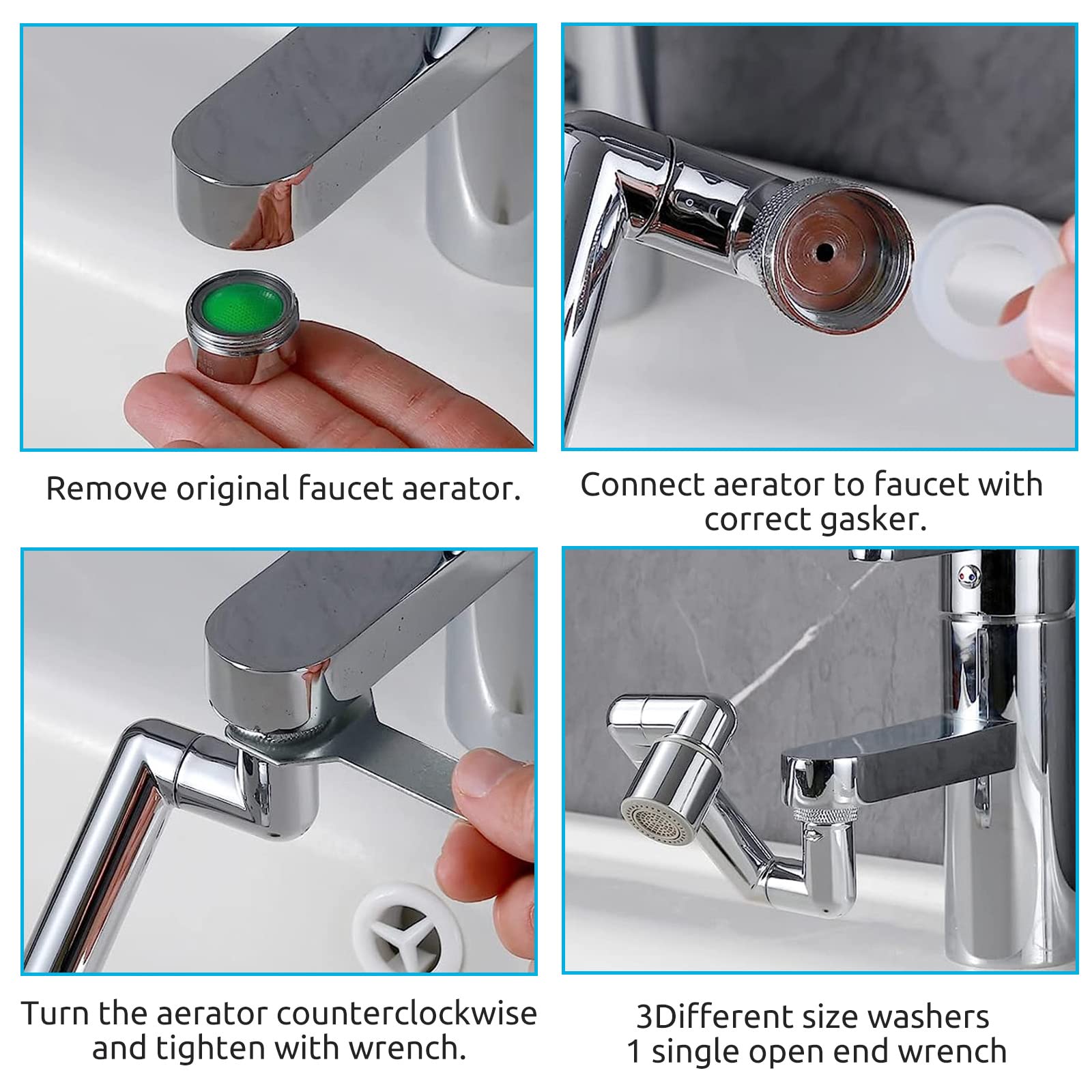 Remove original faucet aerator.

Connect aerator to faucet with correct gasker.

Turn the aerator counterclockwise and tighten with wrench.

3Different size washers
1 single open end wrench