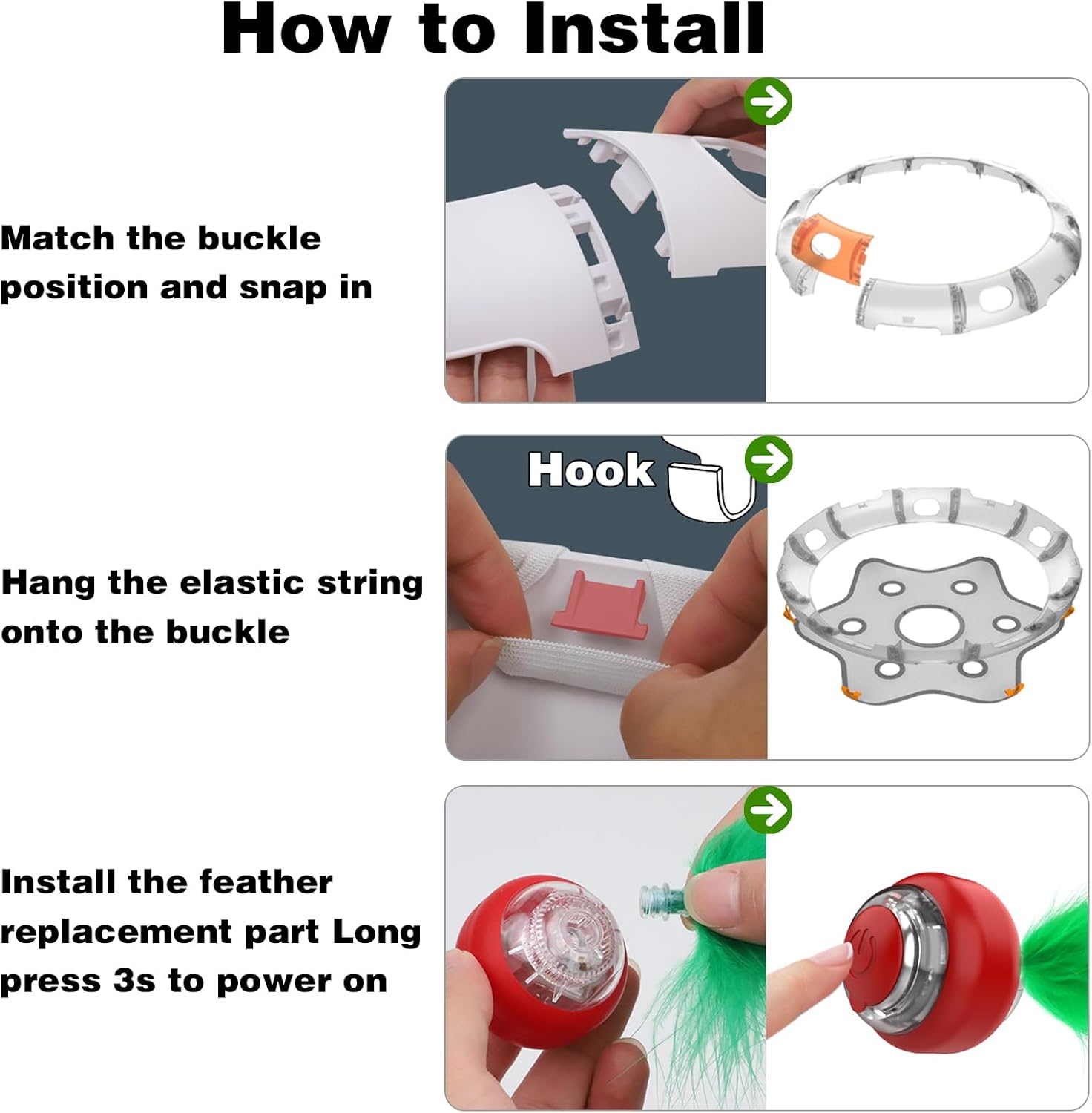 How to Install

Match the buckle position and snap in

Hook

Hang the elastic string onto the buckle

Install the feather replacement part Long press 3s to power on