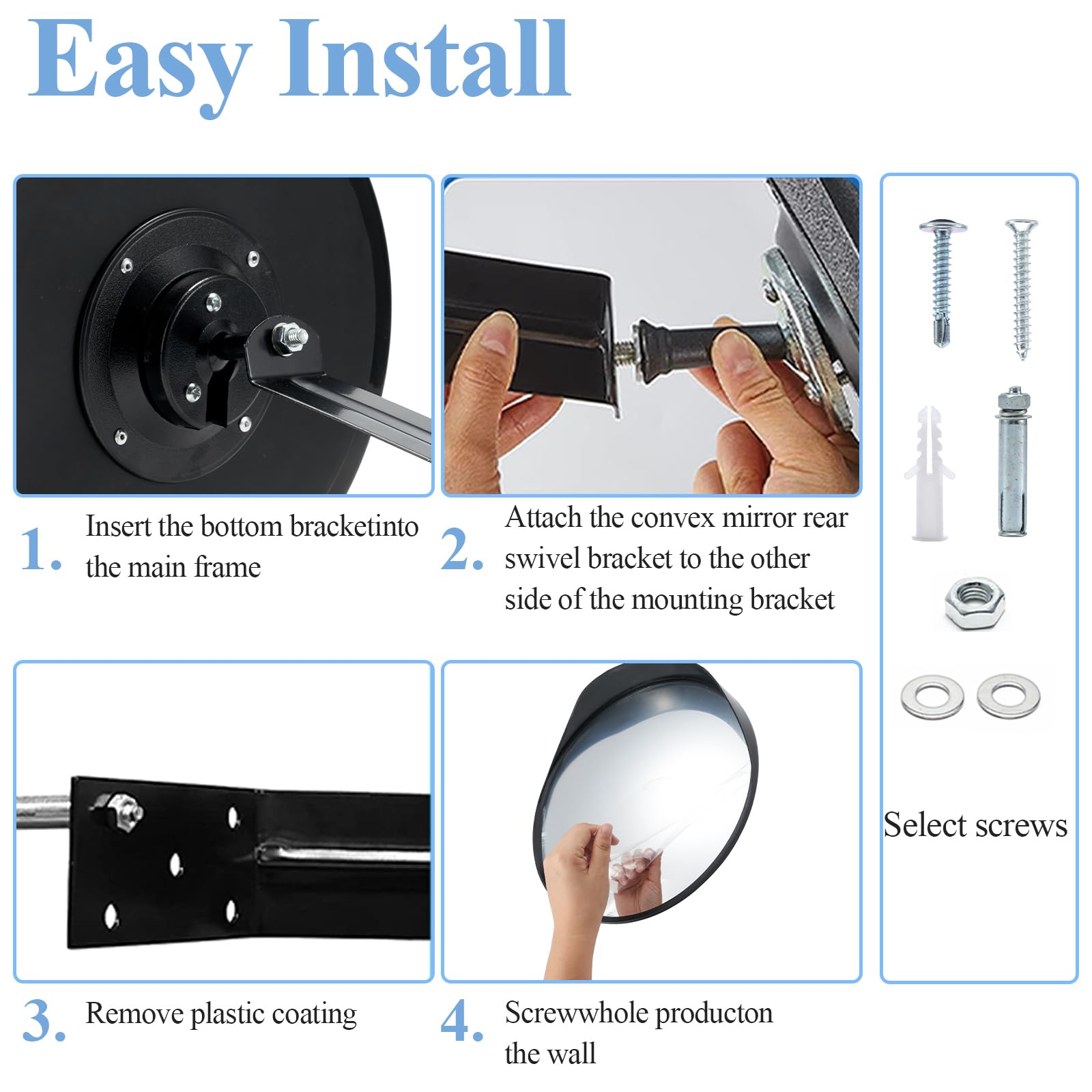 Easy Install

1. Insert the bottom bracketinto the main frame

2. Attach the convex mirror rear swivel bracket to the other side of the mounting bracket

Select screws

3. Remove plastic coating

4. Screwwhole producton the wall