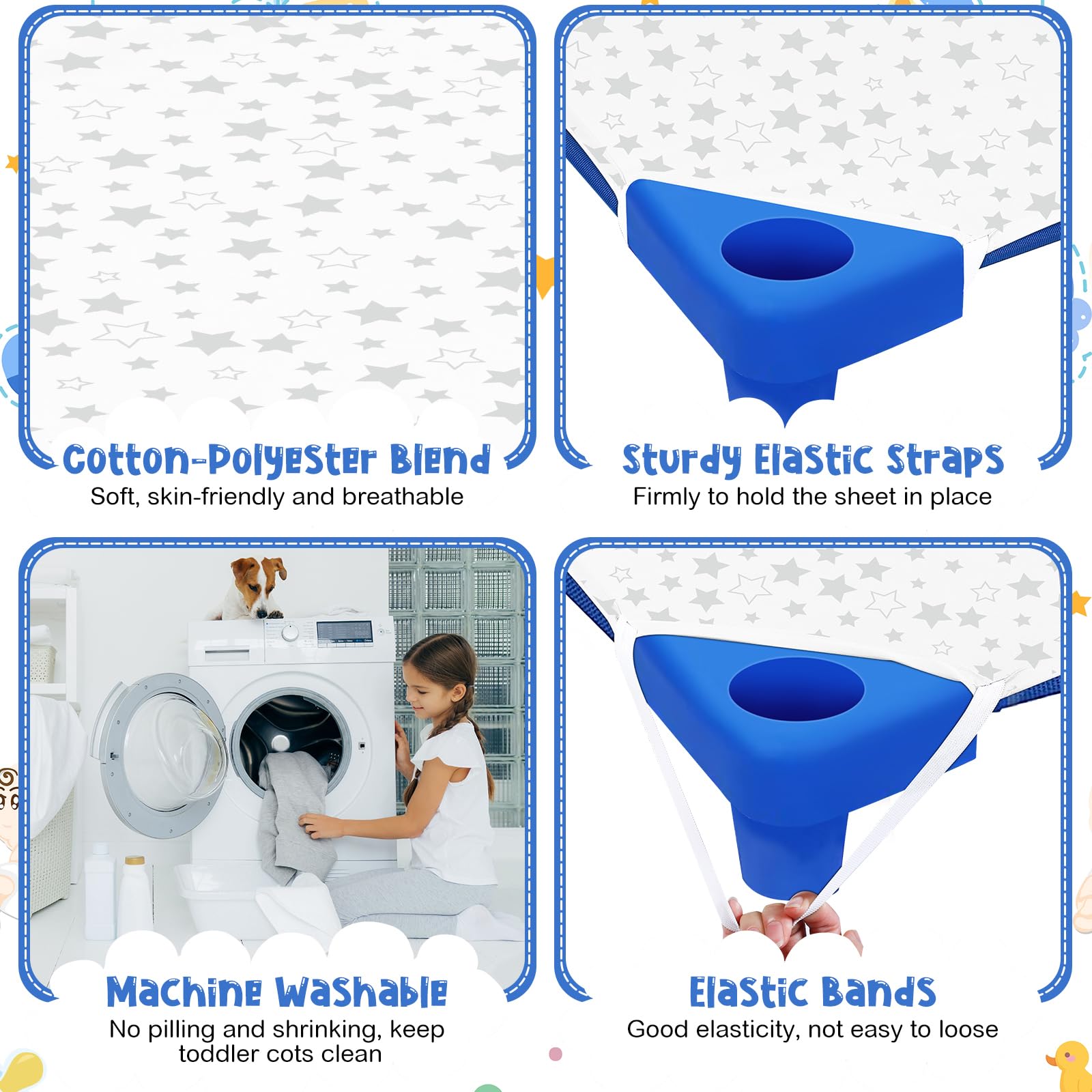 Cotton-Polyester Blend
Soft, skin-friendly and breathable

Sturdy Elastic Straps
Firmly to hold the sheet in place

Machine Washable
No pilling and shrinking, keep toddler cots clean

Elastic Bands
Good elasticity, not easy to loose