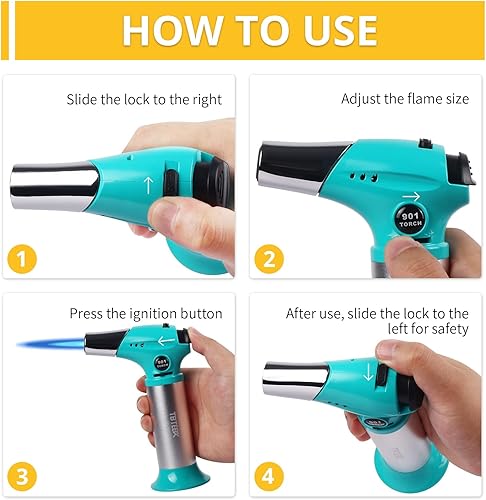 HOW TO USE

Slide the lock to the right

1

Adjust the flame size

901 TORCH

2

Press the ignition button

901 TORCH

TBTEEK

3

After use, slide the lock to the left for safety

4