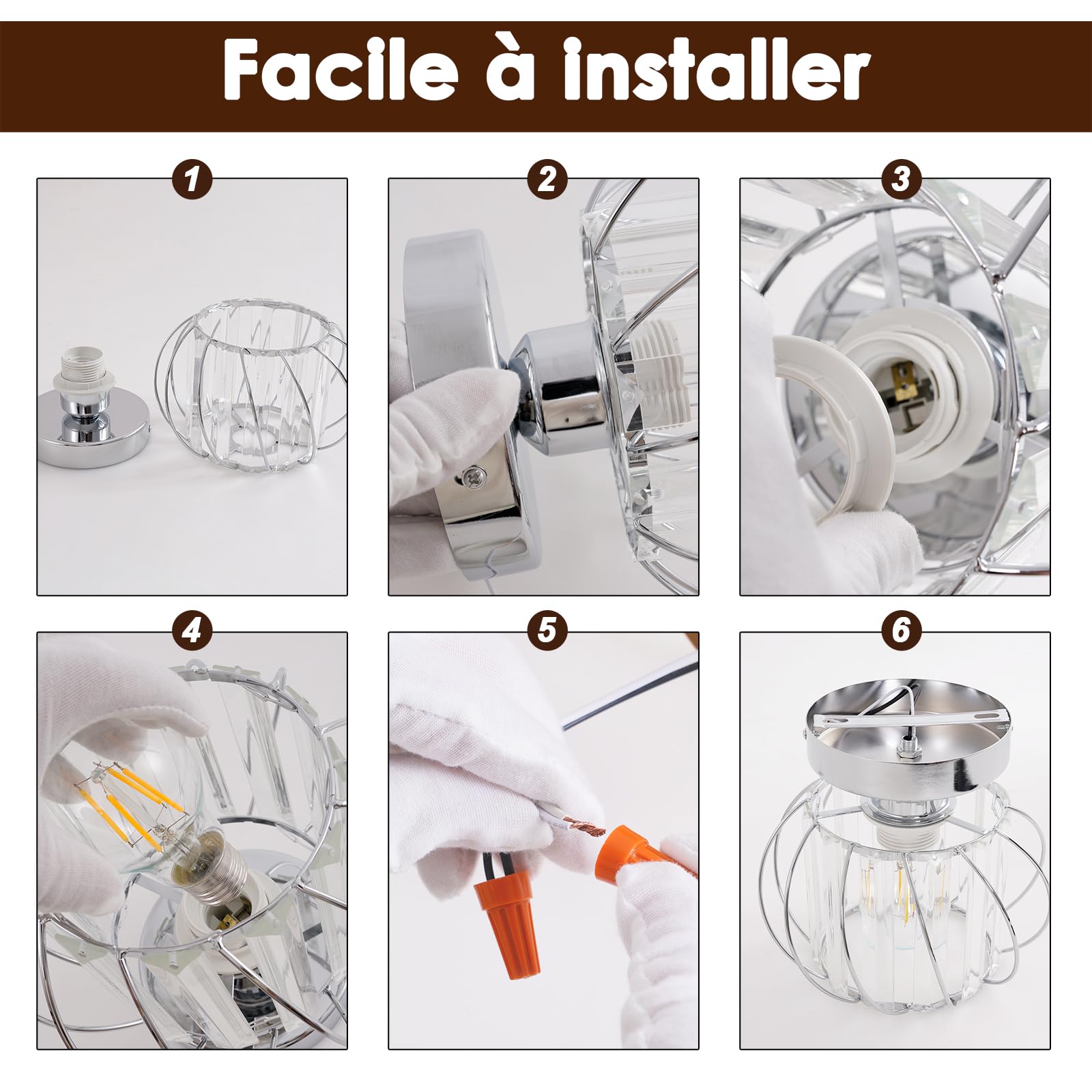 Facile à installer

1

2

3

4

5

6