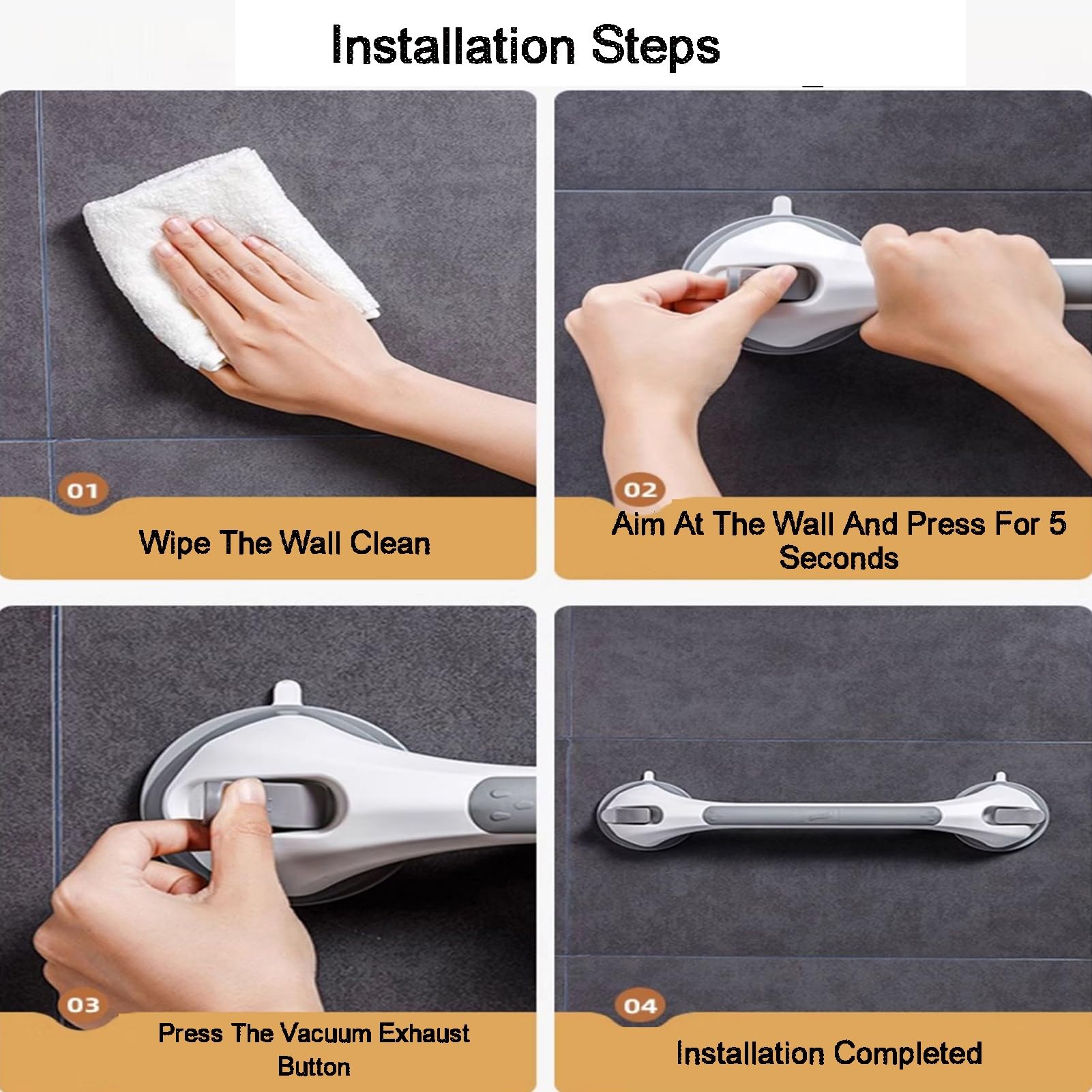 Installation Steps

01

Wipe The Wall Clean

02

Aim At The Wall And Press For 5 Seconds

03

Press The Vacuum Exhaust Button

04

Installation Completed