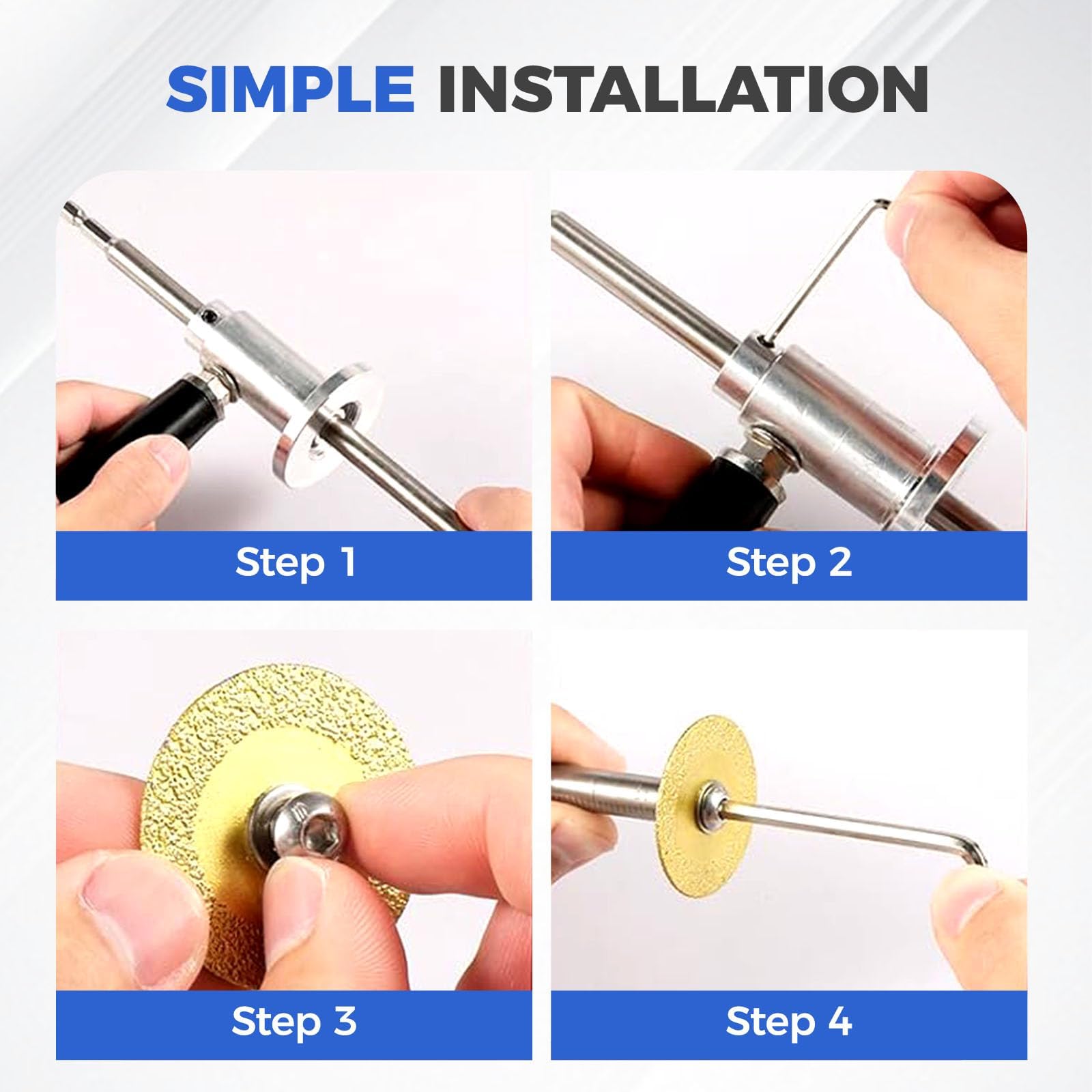 SIMPLE INSTALLATION

Step 1

Step 2

Step 3

Step 4