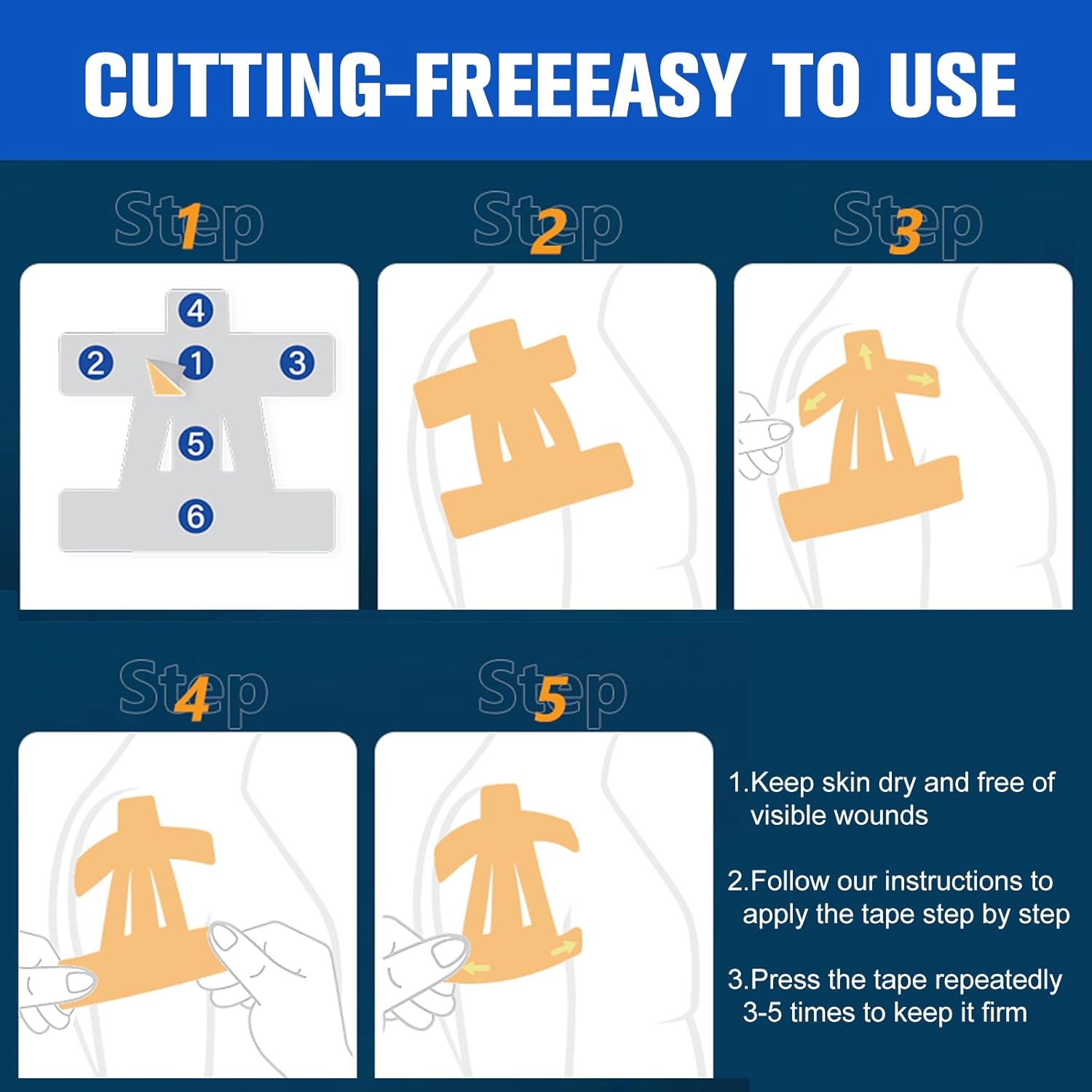 CUTTING-FREEEASY TO USE

Step 1

4
2 1 3
5
6

Step 2

Step 3

Step 4

Step 5

1.Keep skin dry and free of visible wounds

2.Follow our instructions to apply the tape step by step

3.Press the tape repeatedly 3-5 times to keep it firm