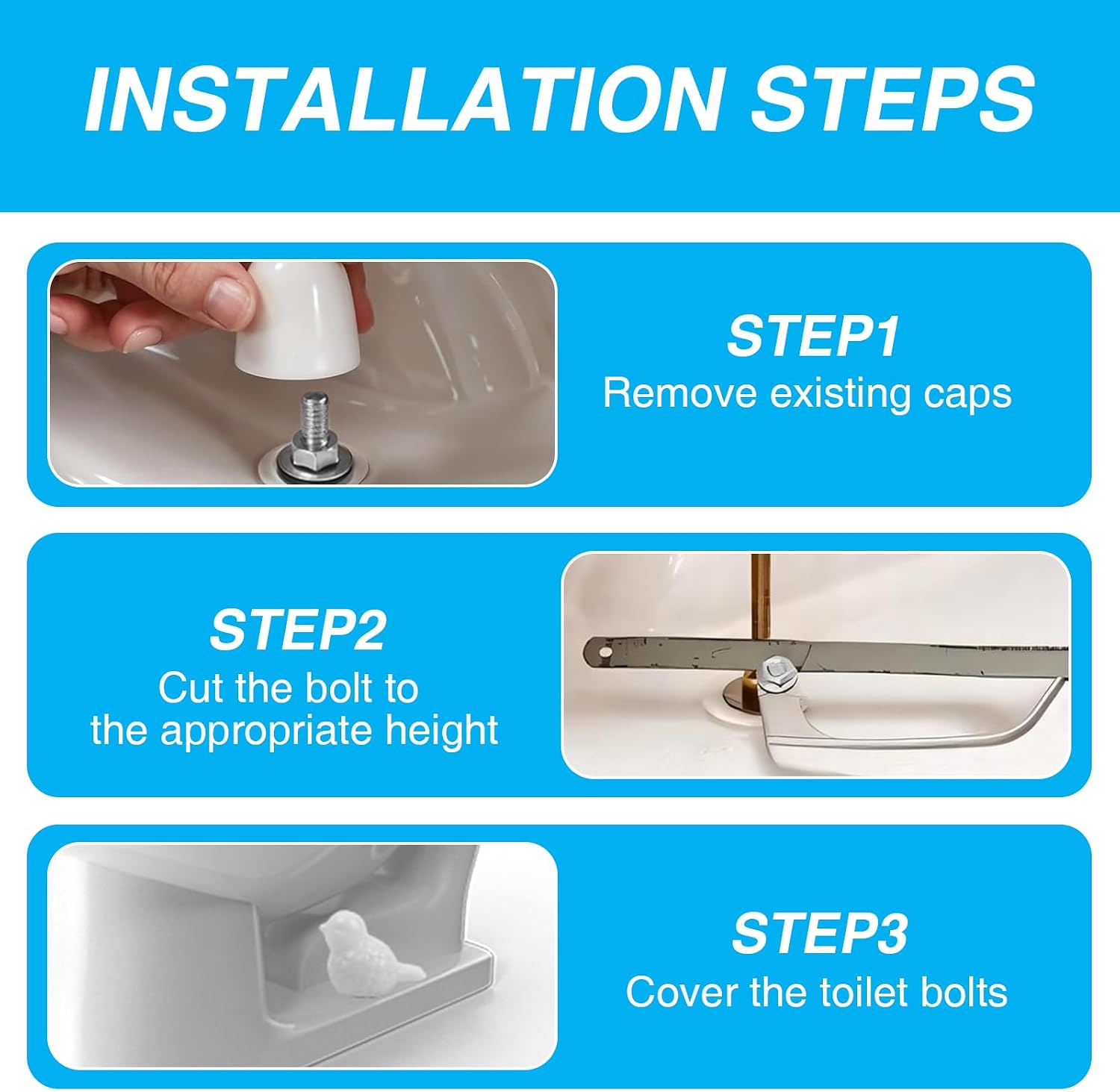 INSTALLATION STEPS

STEP1
Remove existing caps

STEP2
Cut the bolt to the appropriate height

STEP3
Cover the toilet bolts