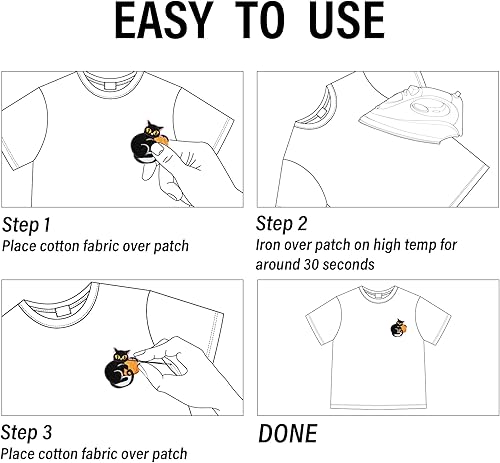 EASY TO USE

Step 1
Place cotton fabric over patch

Step 2
Iron over patch on high temp for around 30 seconds

Step 3
Place cotton fabric over patch

DONE