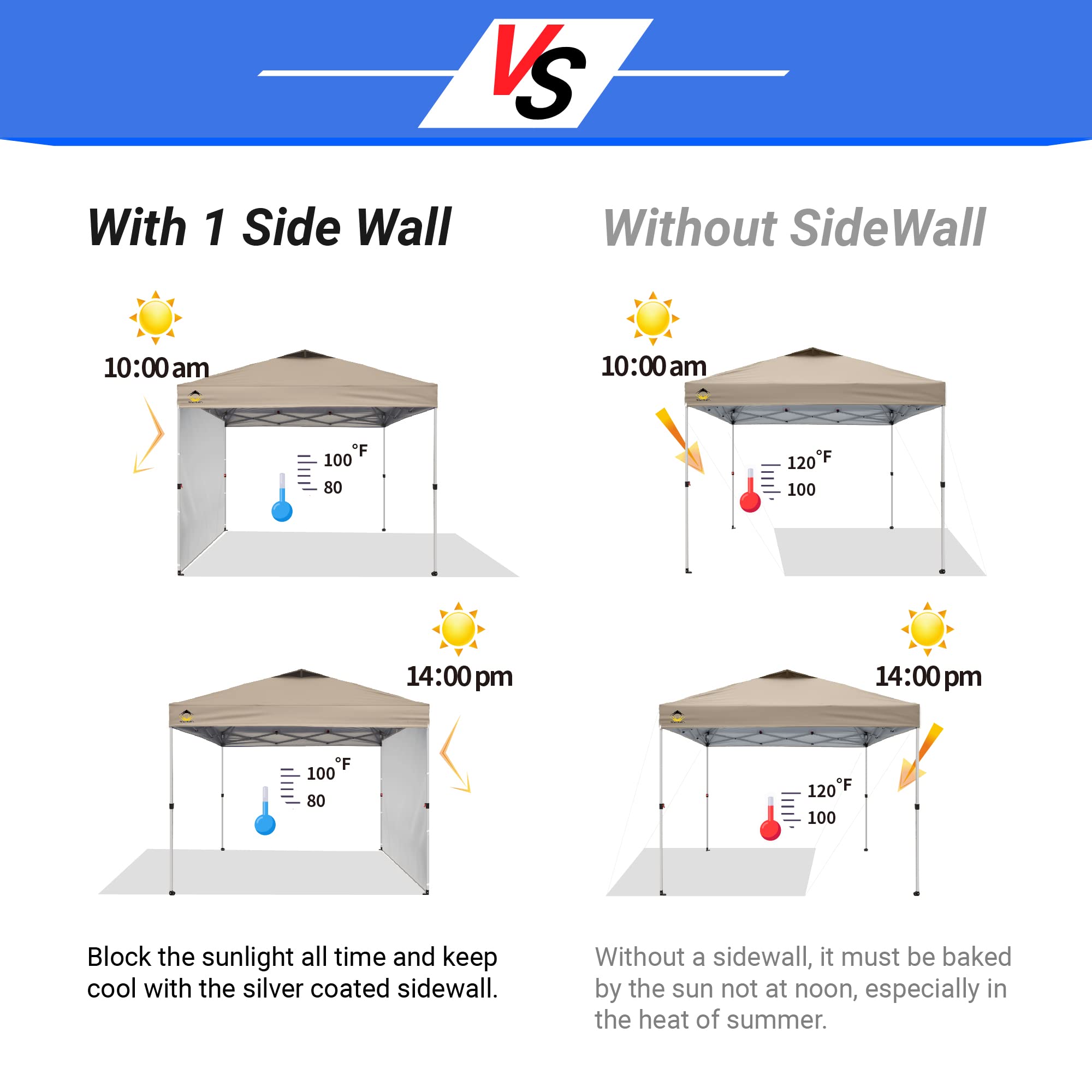 VS

With 1 Side Wall

10:00 am

100 °F
80

14:00 pm

100 °F
80

Block the sunlight all time and keep cool with the silver coated sidewall.

Without SideWall

10:00 am

120 °F
100

14:00 pm

120 °F
100

Without a sidewall, it must be baked by the sun not at noon, especially in the heat of summer.