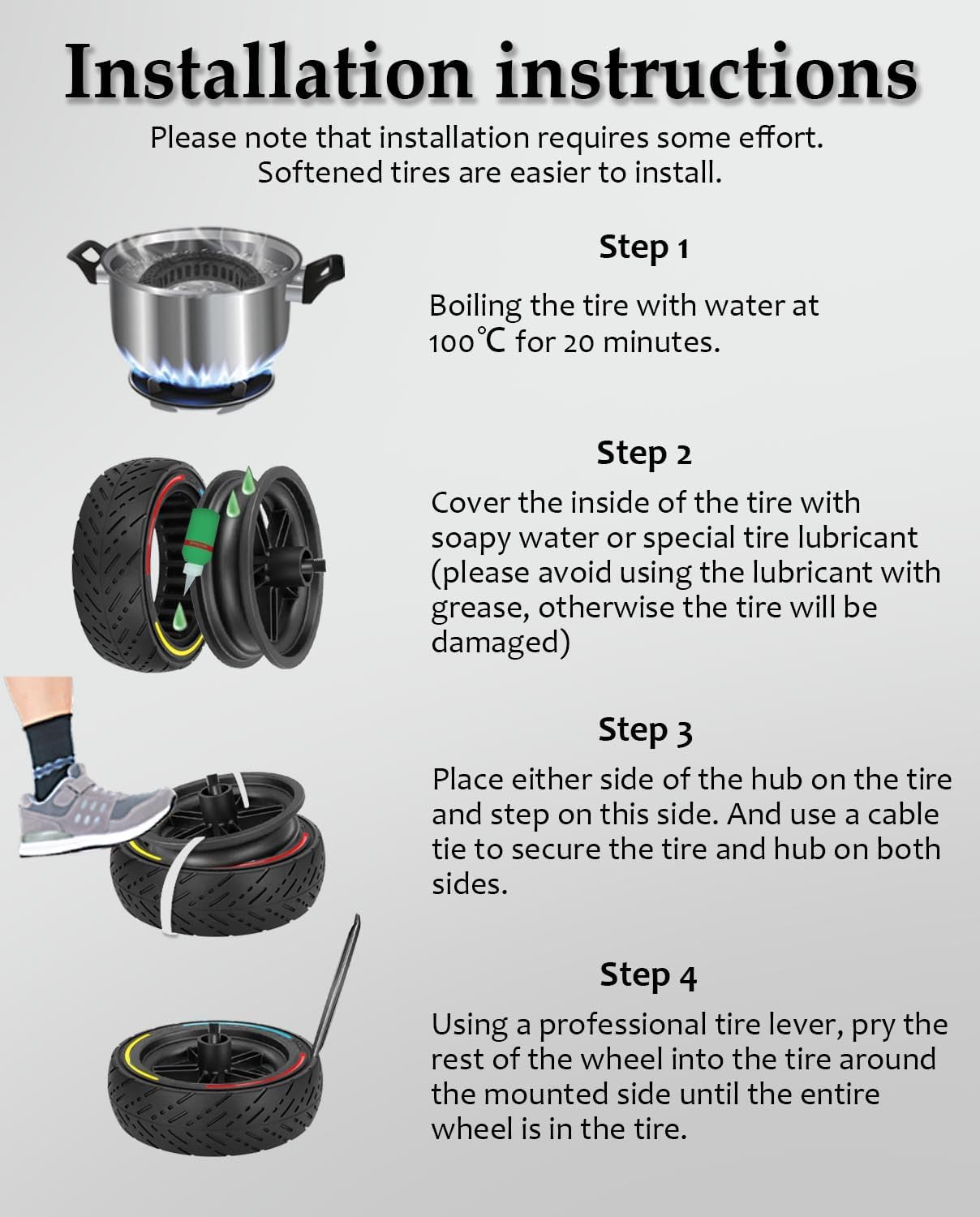 Installation instructions

Please note that installation requires some effort. Softened tires are easier to install.

Step 1

Boiling the tire with water at 100℃ for 20 minutes.

Step 2

Cover the inside of the tire with soapy water or special tire lubricant (please avoid using the lubricant with grease, otherwise the tire will be damaged)

Step 3

Place either side of the hub on the tire and step on this side. And use a cable tie to secure the tire and hub on both sides.

Step 4

Using a professional tire lever, pry the rest of the wheel into the tire around the mounted side until the entire wheel is in the tire.