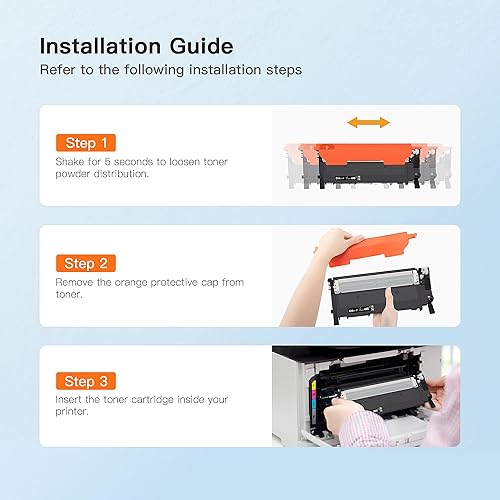 Installation Guide
Refer to the following installation steps

Step 1
Shake for 5 seconds to loosen toner powder distribution.

Step 2
Remove the orange protective cap from toner.

Step 3
Insert the toner cartridge inside your printer.