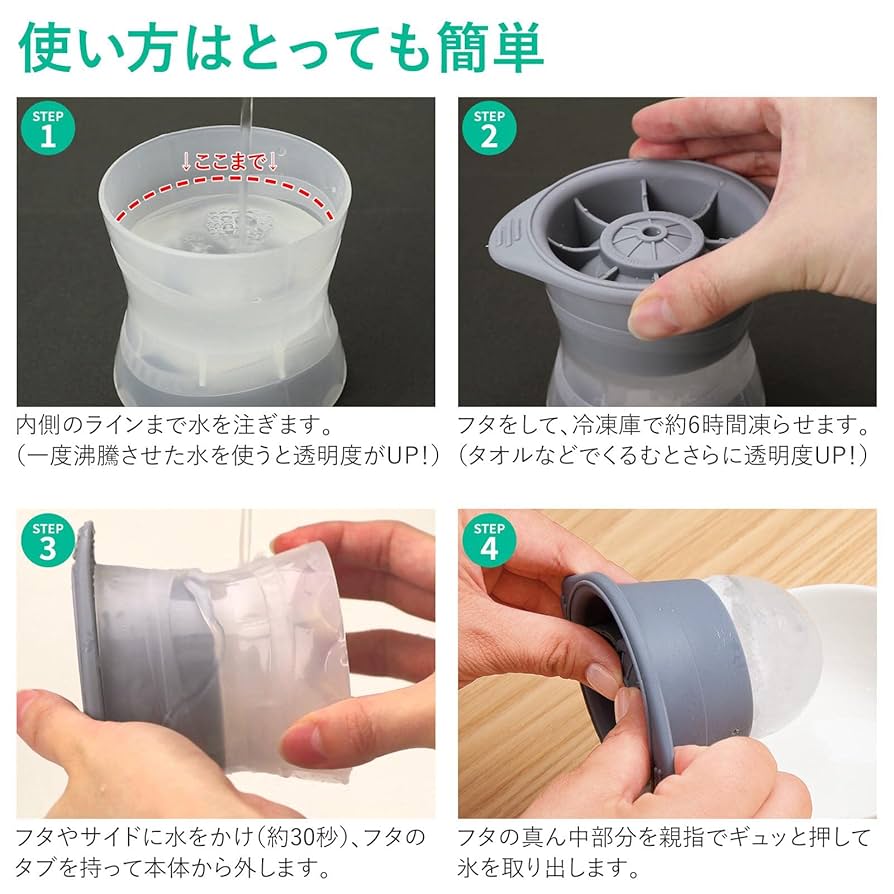 使い方はとっても簡単

STEP 1

↓ここまで↓

内側のラインまで水を注ぎます。
（一度沸騰させた水を使うと透明度がUP!）

STEP 2

フタをして、冷凍庫で約6時間凍らせます。
（タオルなどでくるむとさらに透明度UP!）

STEP 3

フタやサイドに水をかけ（約30秒）、フタのタブを持って本体から外します。

STEP 4

フタの真ん中部分を親指でギュッと押して氷を取り出します。