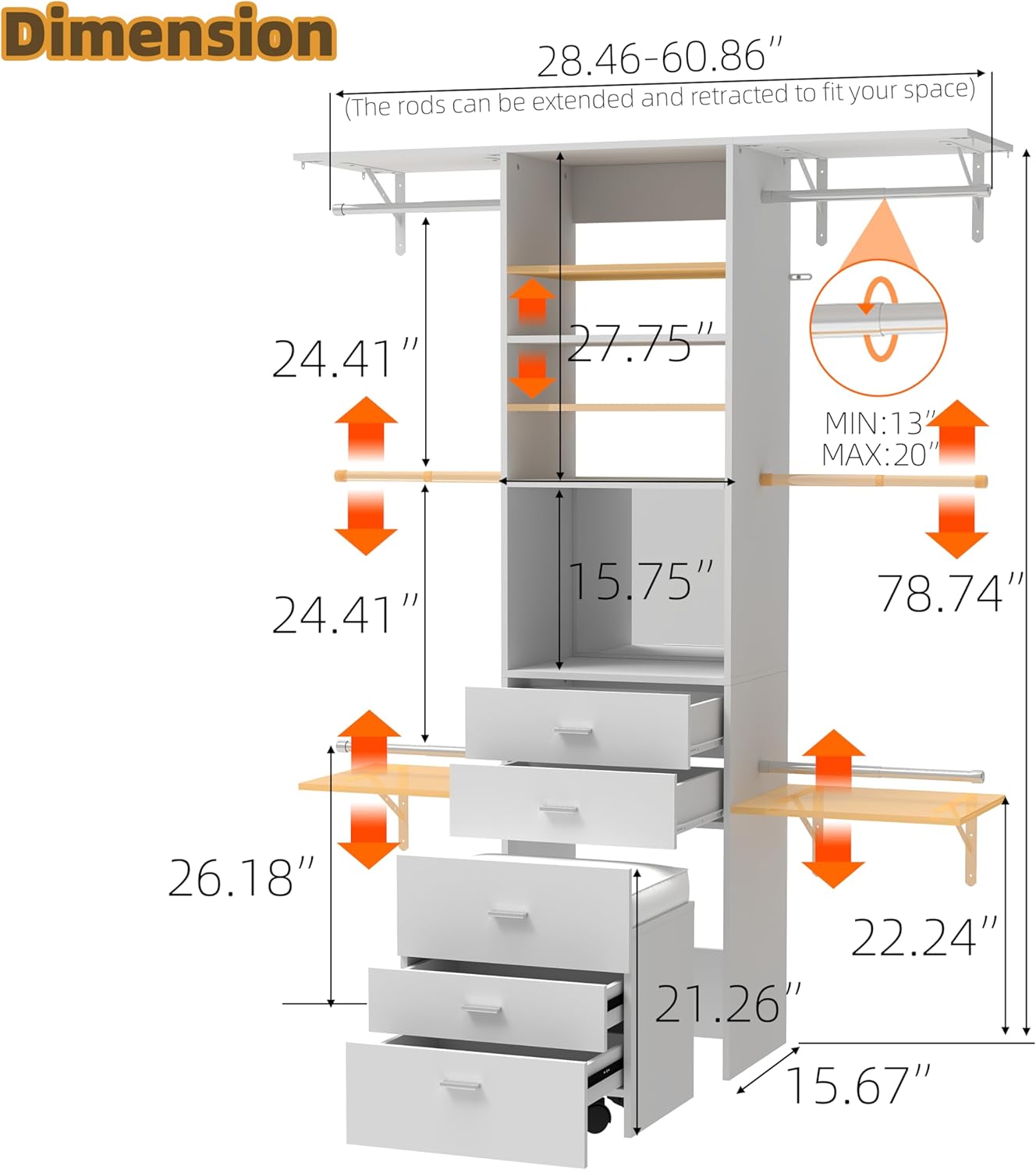 Dimension

28.46-60.86″
(The rods can be extended and retracted to fit your space)

24.41″

27.75″

MIN:13″
MAX:20″

24.41″

15.75″

78.74″

26.18″

22.24″

21.26″

15.67″