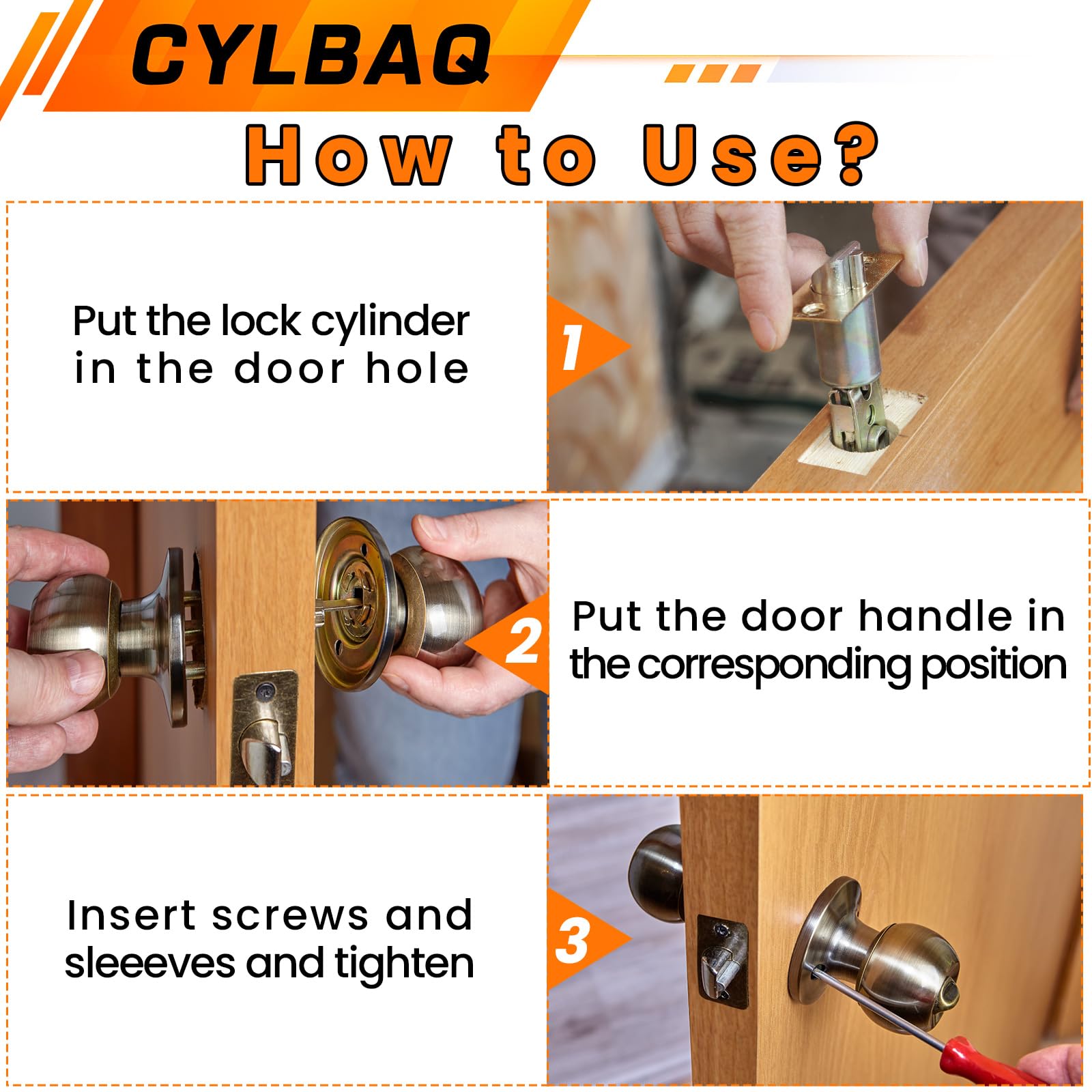 CYLBAQ

How to Use?

Put the lock cylinder in the door hole

1

2

Put the door handle in the corresponding position

Insert screws and sleeeves and tighten

3