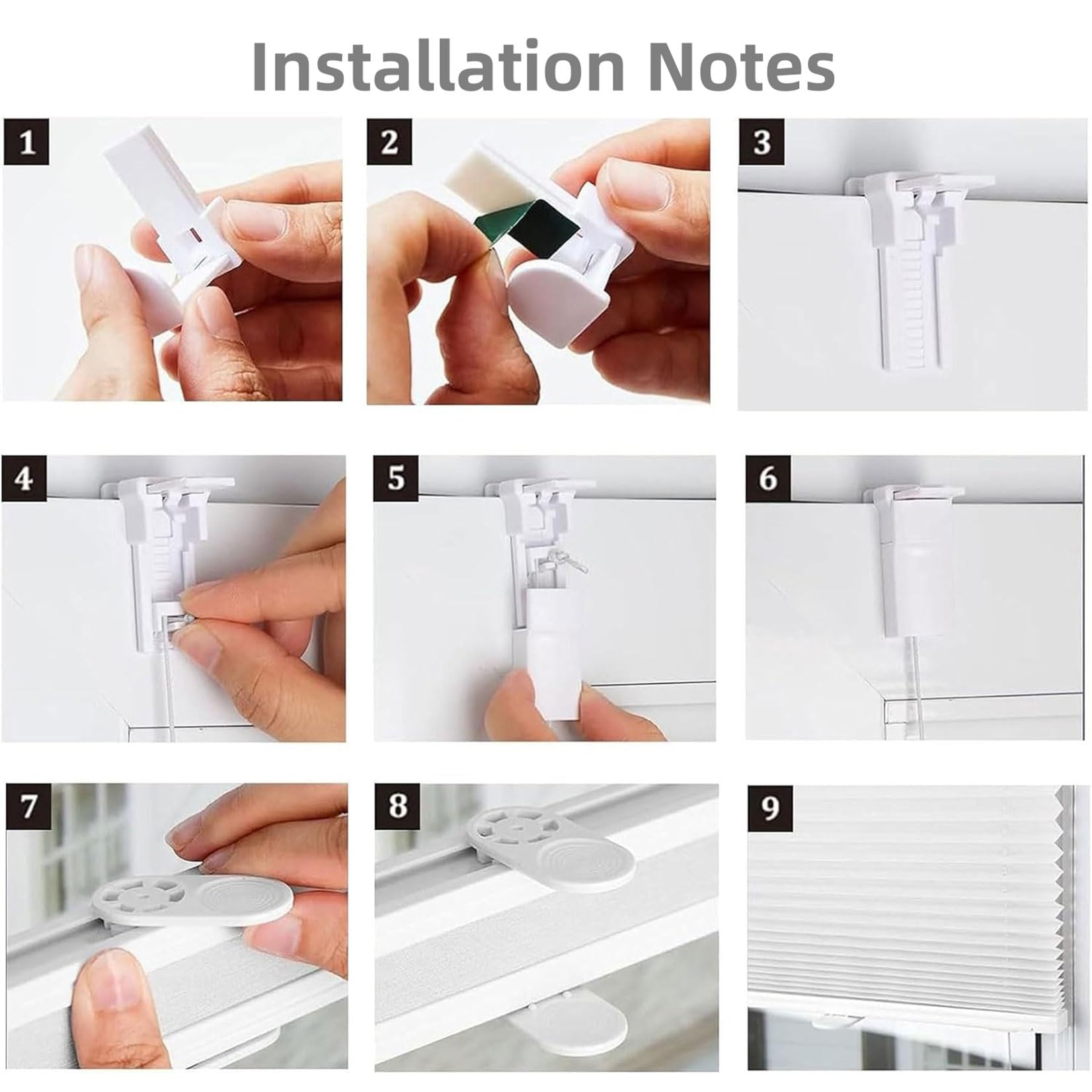 Installation Notes

1

2

3

4

5

6

7

8

9