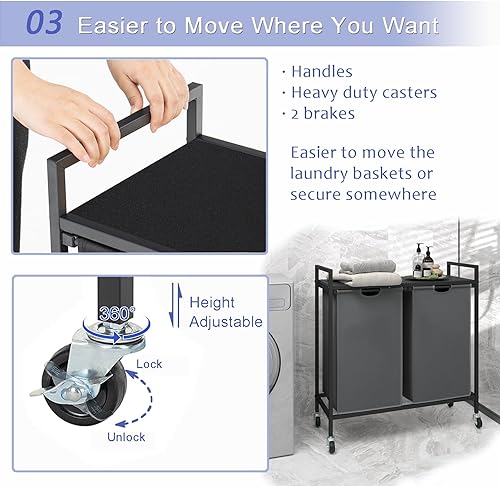 03 Easier to Move Where You Want

· Handles
· Heavy duty casters
· 2 brakes

Easier to move the laundry baskets or secure somewhere

360°

Height Adjustable

Lock

Unlock