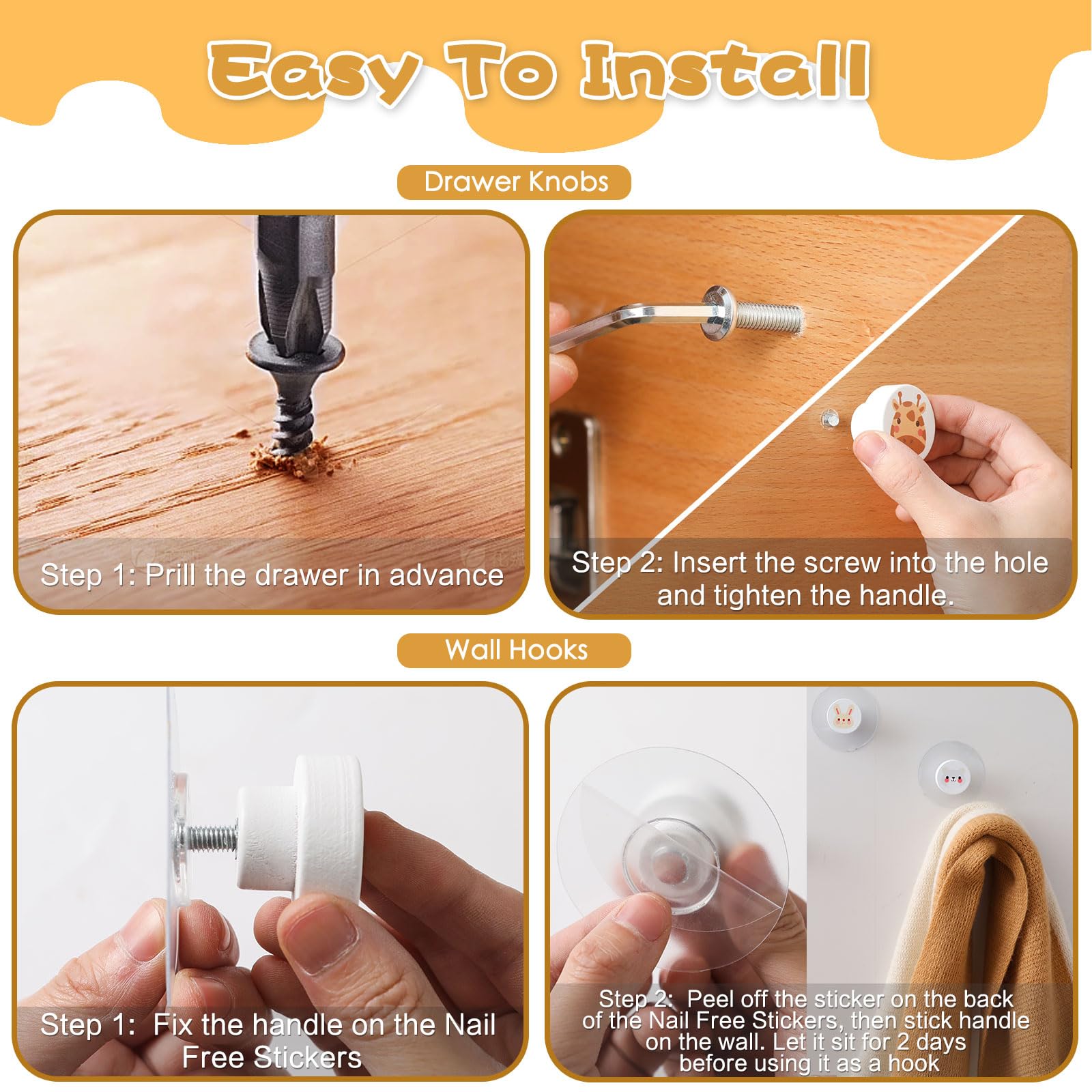 Easy To Install

Drawer Knobs

Step 1: Prill the drawer in advance

Step 2: Insert the screw into the hole and tighten the handle.

Wall Hooks

Step 1: Fix the handle on the Nail Free Stickers

Step 2: Peel off the sticker on the back of the Nail Free Stickers, then stick handle on the wall. Let it sit for 2 days before using it as a hook