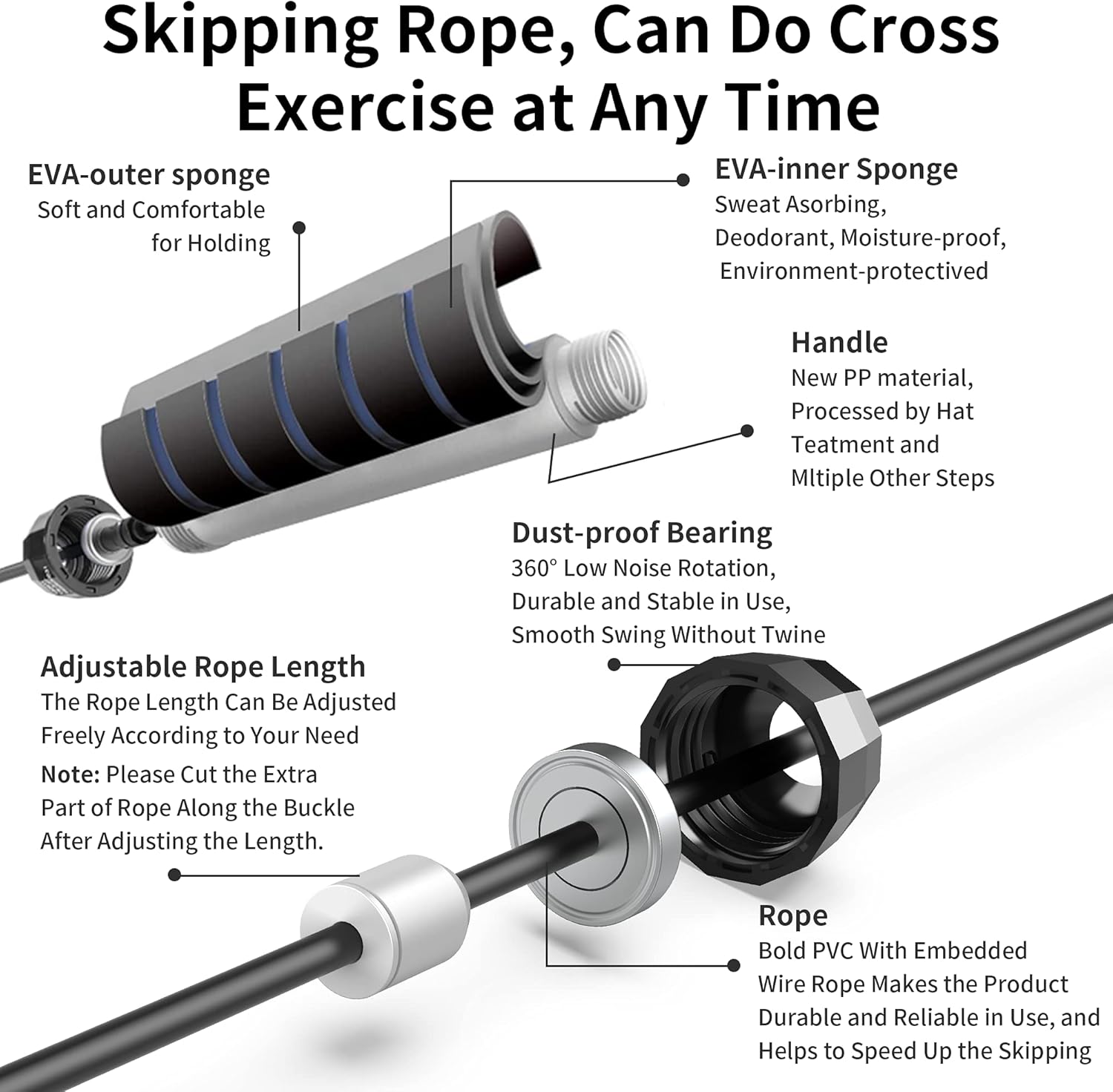 Skipping Rope, Can Do Cross Exercise at Any Time

EVA-outer sponge
Soft and Comfortable for Holding

EVA-inner Sponge
Sweat Asorbing, Deodorant, Moisture-proof, Environment-protectived

Handle
New PP material, Processed by Hat Teatment and Mltiple Other Steps

Dust-proof Bearing
360° Low Noise Rotation, Durable and Stable in Use, Smooth Swing Without Twine

Adjustable Rope Length
The Rope Length Can Be Adjusted Freely According to Your Need
Note: Please Cut the Extra Part of Rope Along the Buckle After Adjusting the Length.

Rope
Bold PVC With Embedded Wire Rope Makes the Product Durable and Reliable in Use, and Helps to Speed Up the Skipping