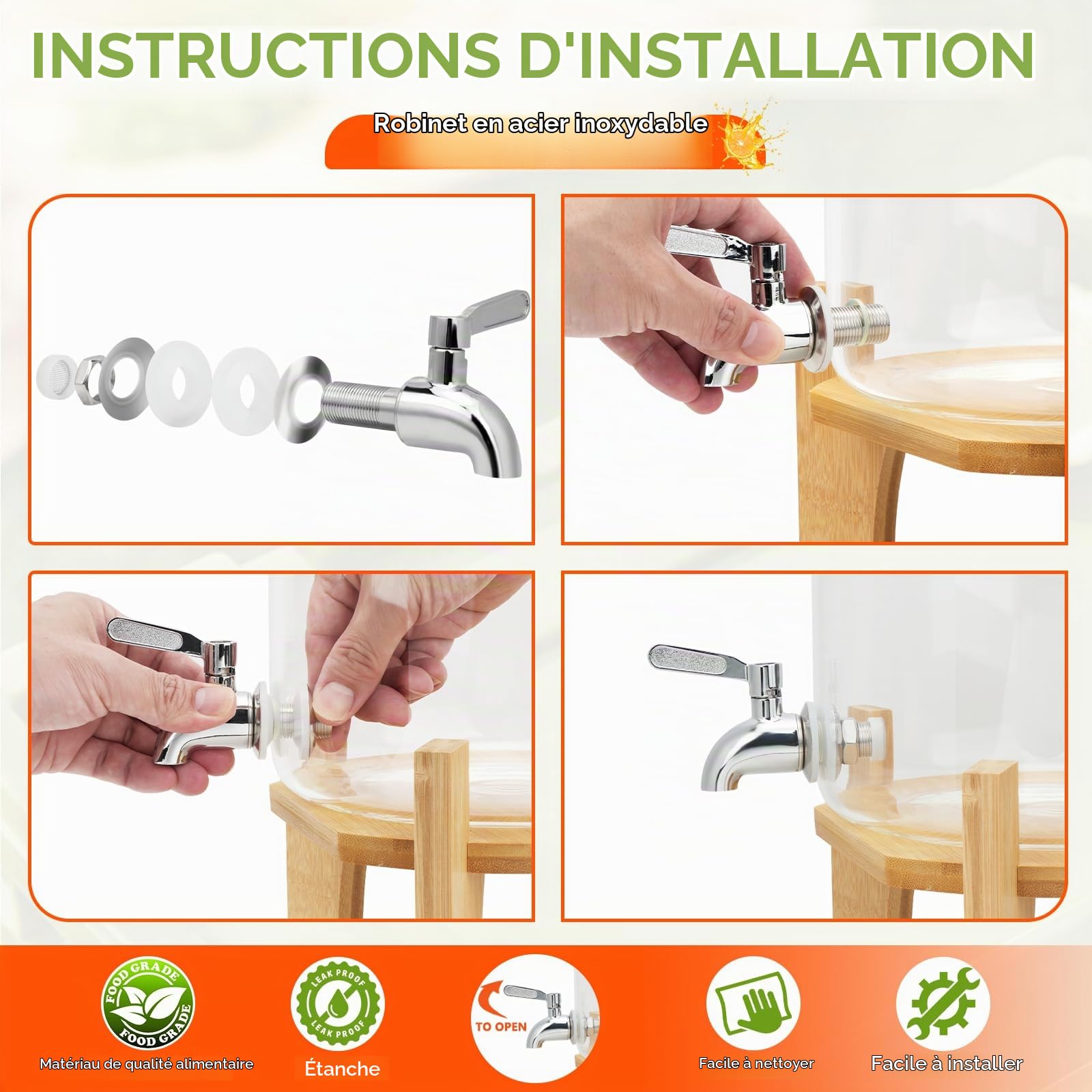 INSTRUCTIONS D'INSTALLATION

Robinet en acier inoxydable

FOOD GRADE
FOOD GRADE

Matériau de qualité alimentaire

LEAK PROOF
LEAK PROOF

Étanche

TO OPEN

Facile à nettoyer

Facile à installer