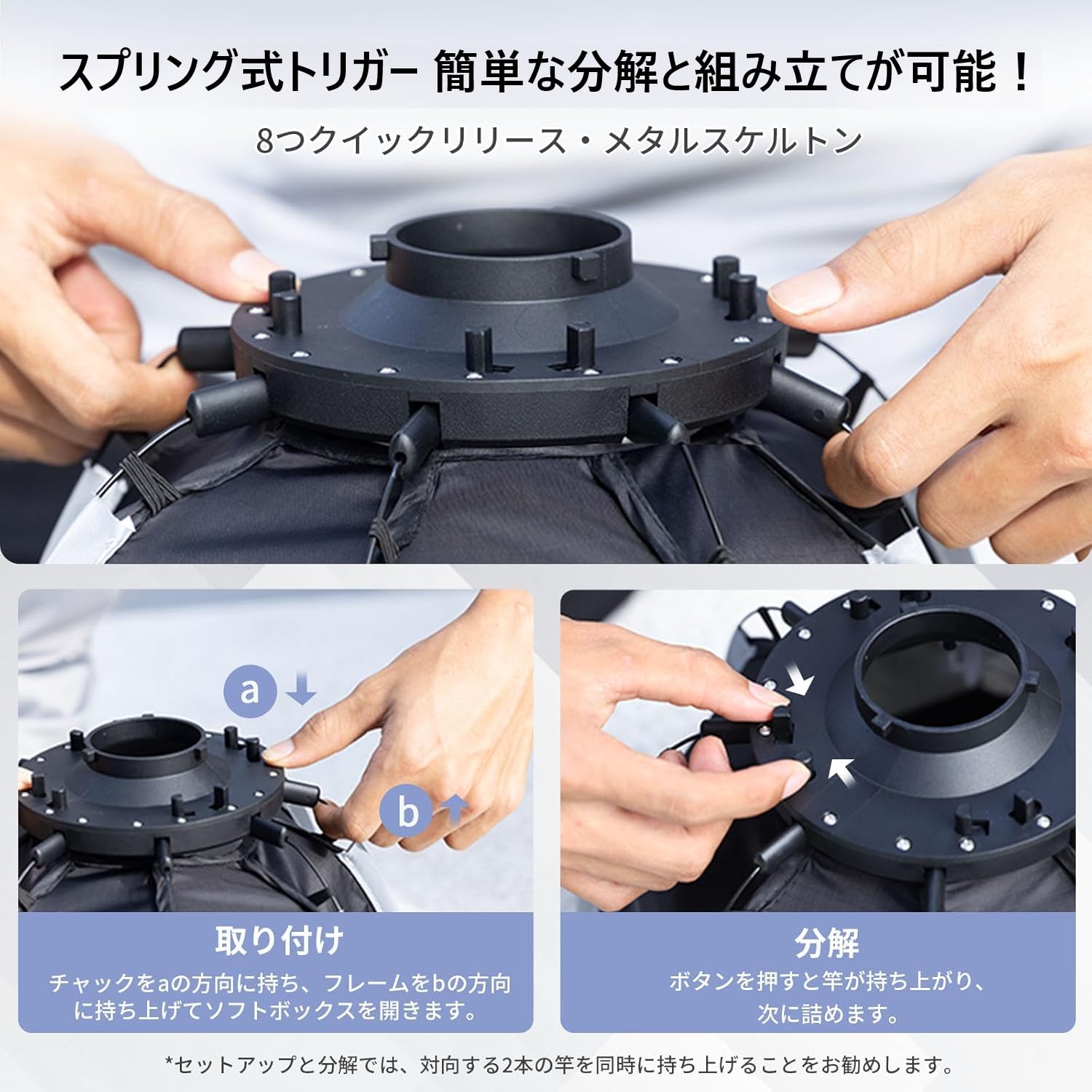 スプリング式トリガー 簡単な分解と組み立てが可能！

8つクイックリリース・メタルスケルトン

a

b

取り付け

チャックをaの方向に持ち、フレームをbの方向に持ち上げてソフトボックスを開きます。

分解

ボタンを押すと竿が持ち上がり、次に詰めます。

*セットアップと分解では、対向する2本の竿を同時に持ち上げることをお勧めします。