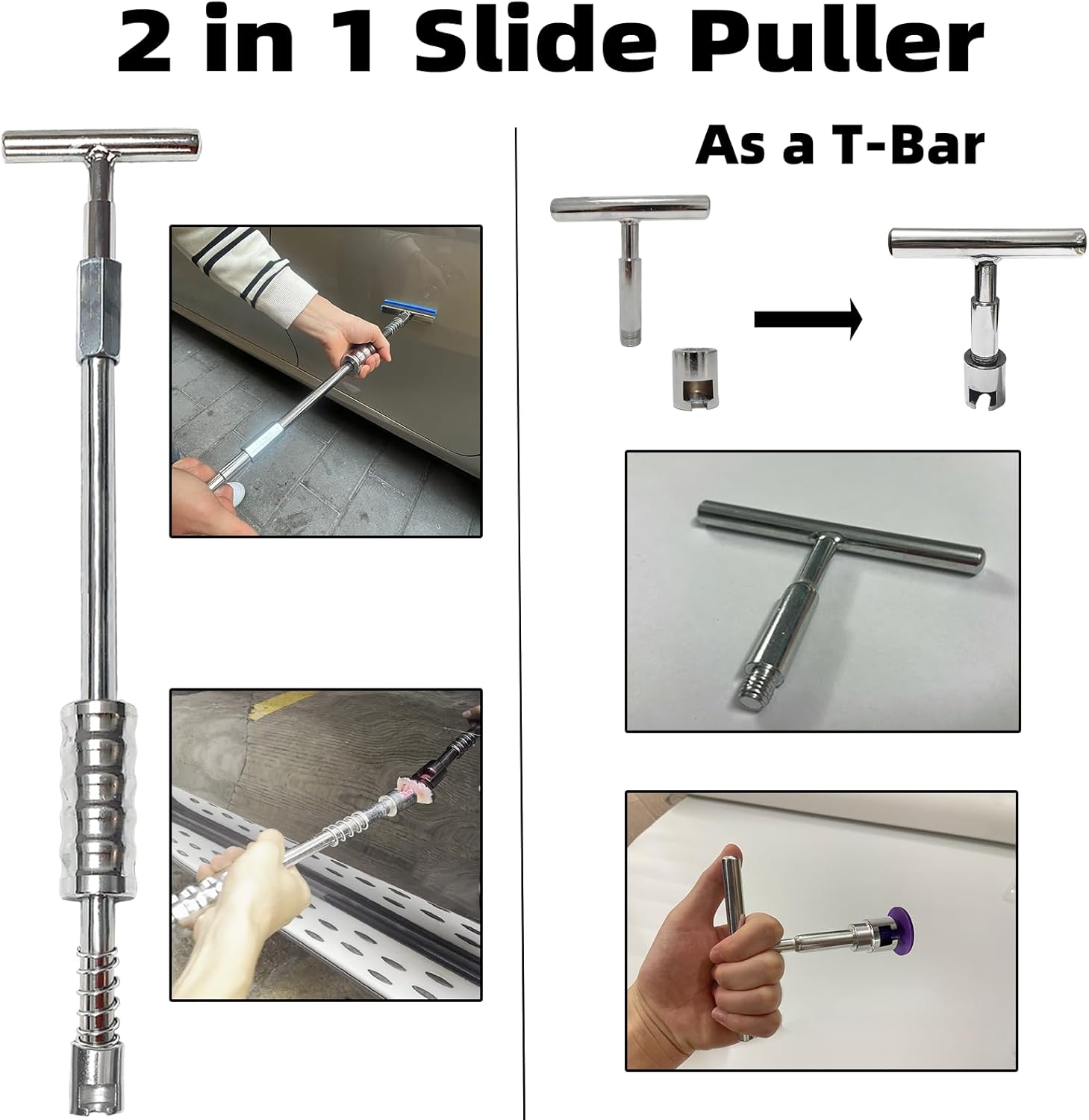 2 in 1 Slide Puller

As a T-Bar