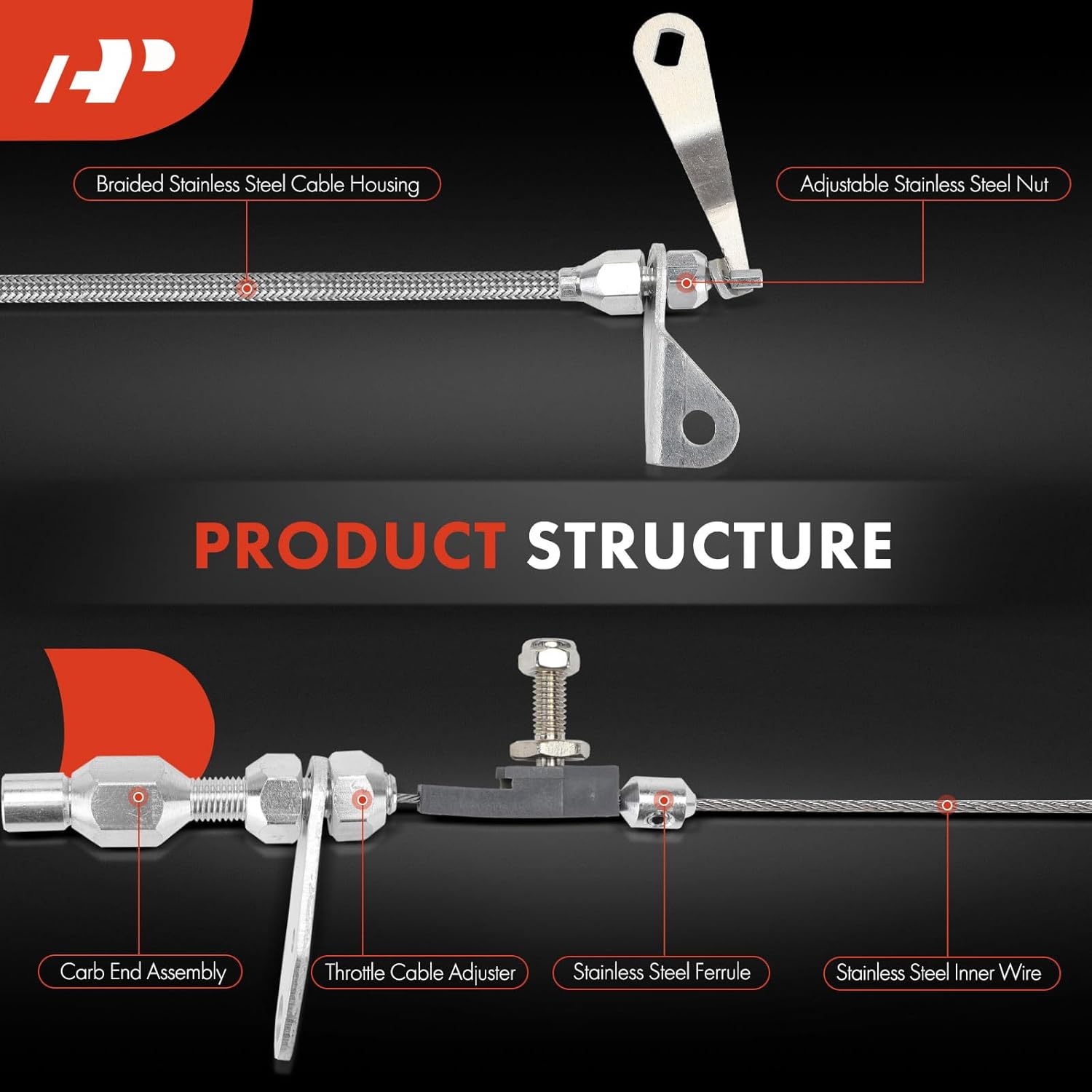 AP

Braided Stainless Steel Cable Housing

Adjustable Stainless Steel Nut

PRODUCT STRUCTURE

Carb End Assembly

Throttle Cable Adjuster

Stainless Steel Ferrule

Stainless Steel Inner Wire