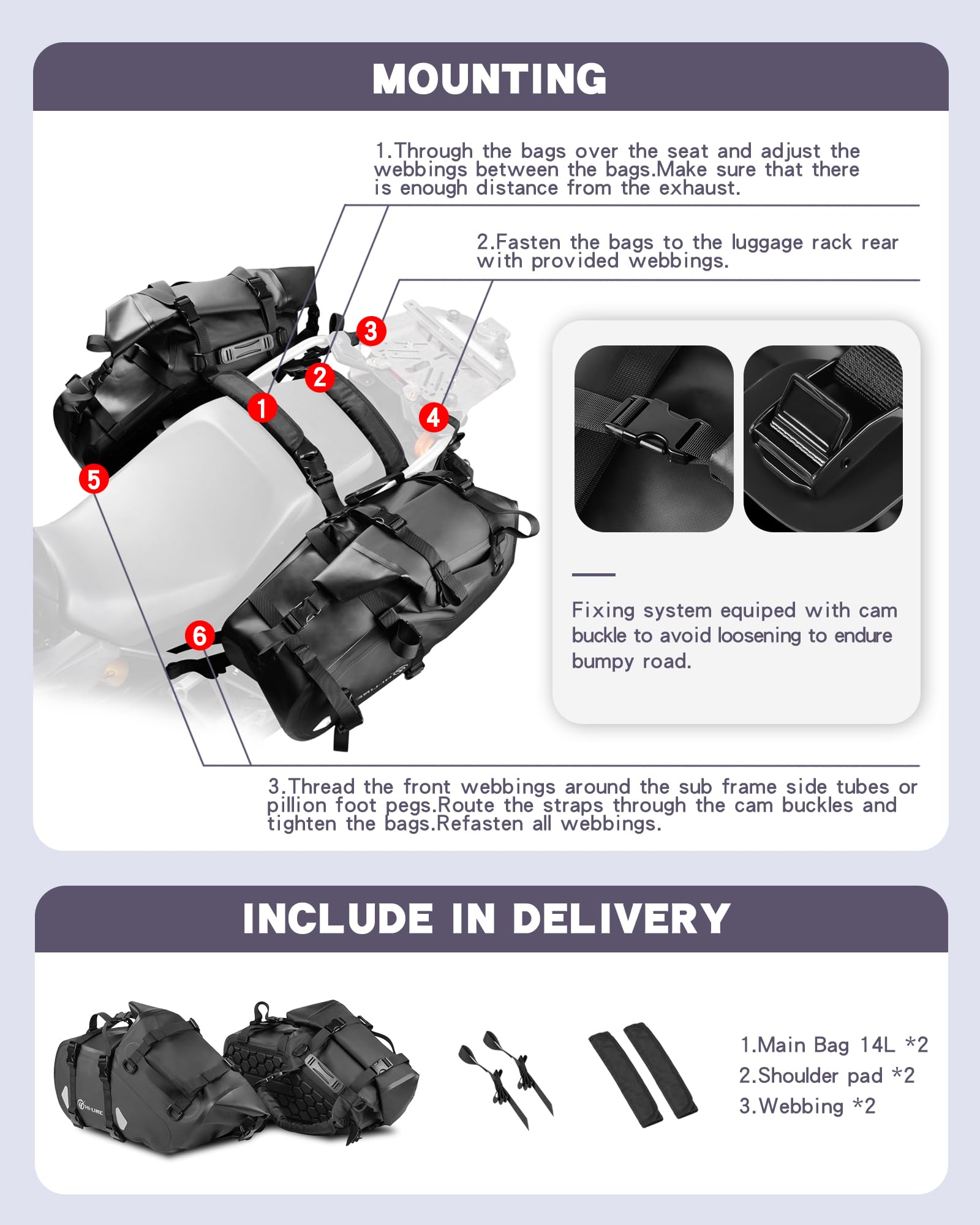 MOUNTING

1.Through the bags over the seat and adjust the webbings between the bags.Make sure that there is enough distance from the exhaust.

2.Fasten the bags to the luggage rack rear with provided webbings.

3

2

1

4

5

6

Fixing system equiped with cam buckle to avoid loosening to endure bumpy road.

3.Thread the front webbings around the sub frame side tubes or pillion foot pegs.Route the straps through the cam buckles and tighten the bags.Refasten all webbings.

INCLUDE IN DELIVERY

HI-LINE

1.Main Bag 14L *2
2.Shoulder pad *2
3.Webbing *2