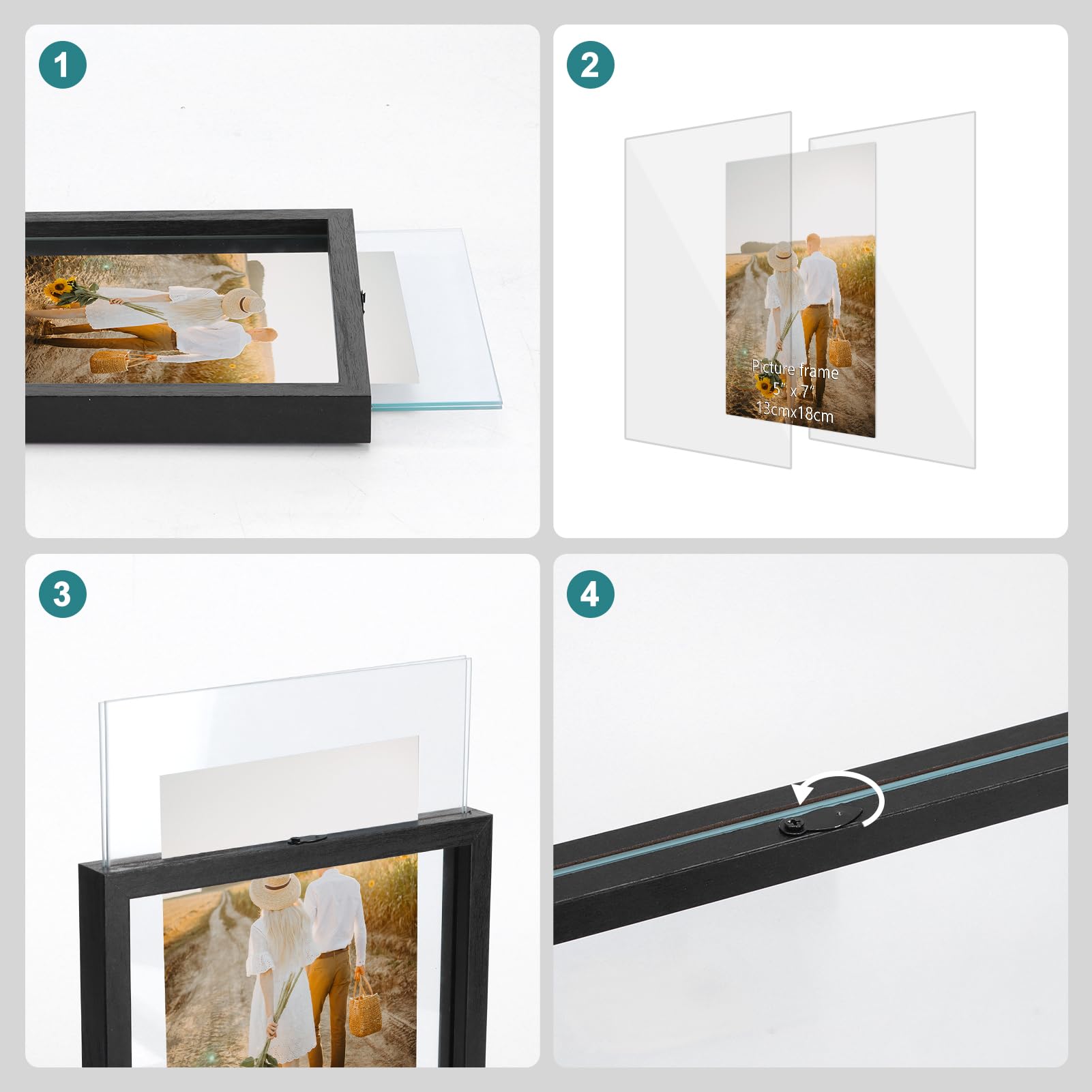 1

2

Picture frame
5" x 7"
13cmx18cm

3

4