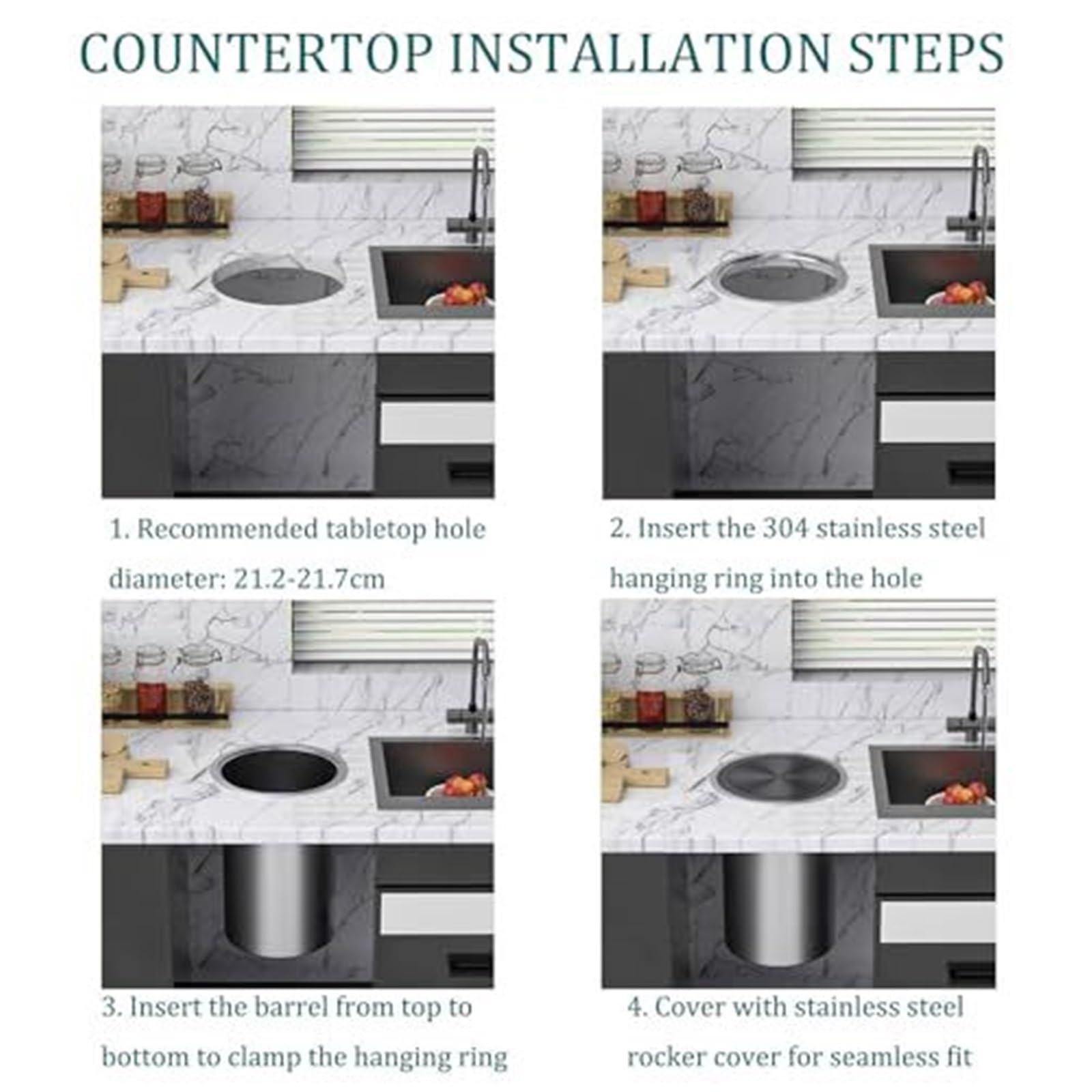 COUNTERTOP INSTALLATION STEPS

1. Recommended tabletop hole diameter: 21.2-21.7cm

2. Insert the 304 stainless steel hanging ring into the hole

3. Insert the barrel from top to bottom to clamp the hanging ring

4. Cover with stainless steel rocker cover for seamless fit