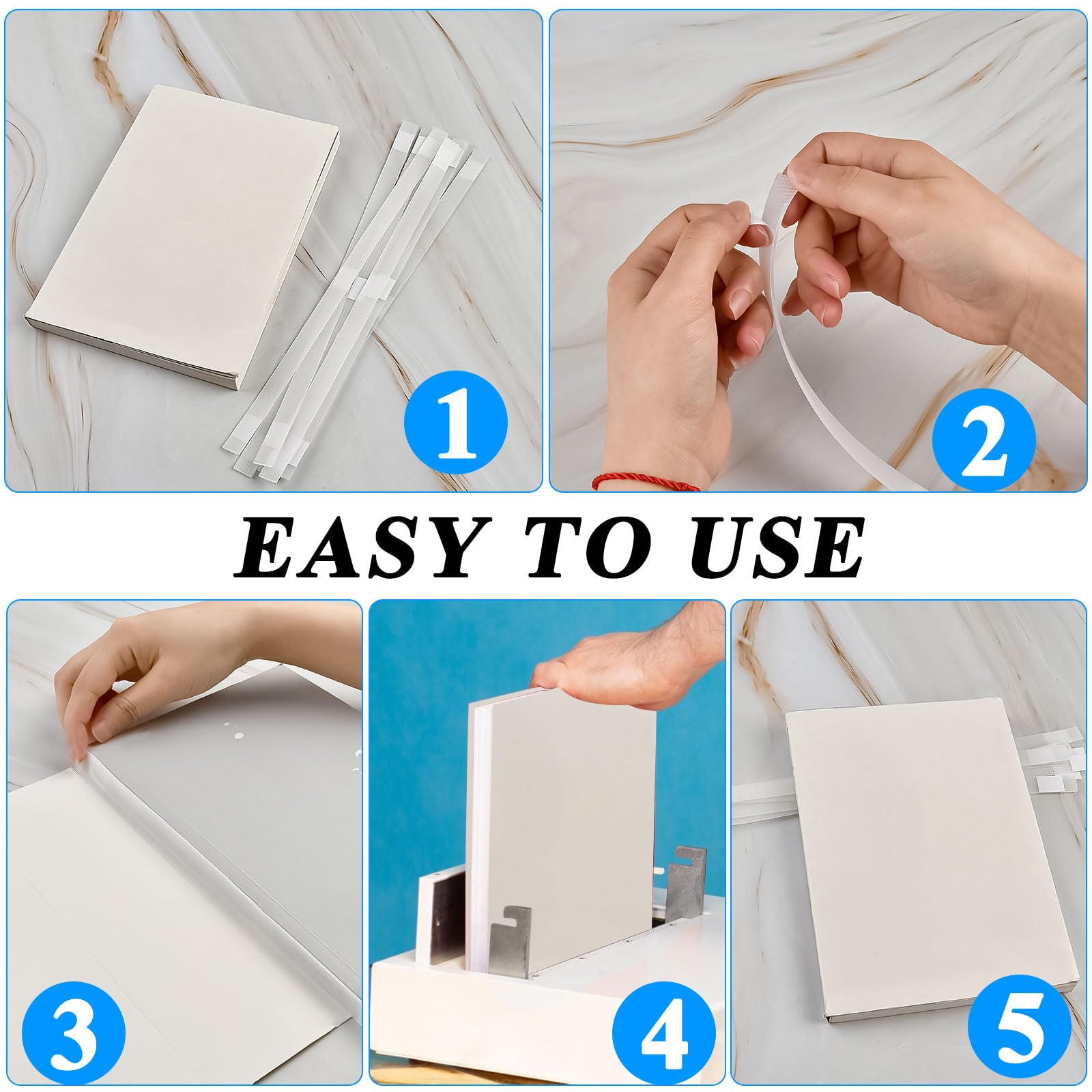 1

2

EASY TO USE

3

4

5