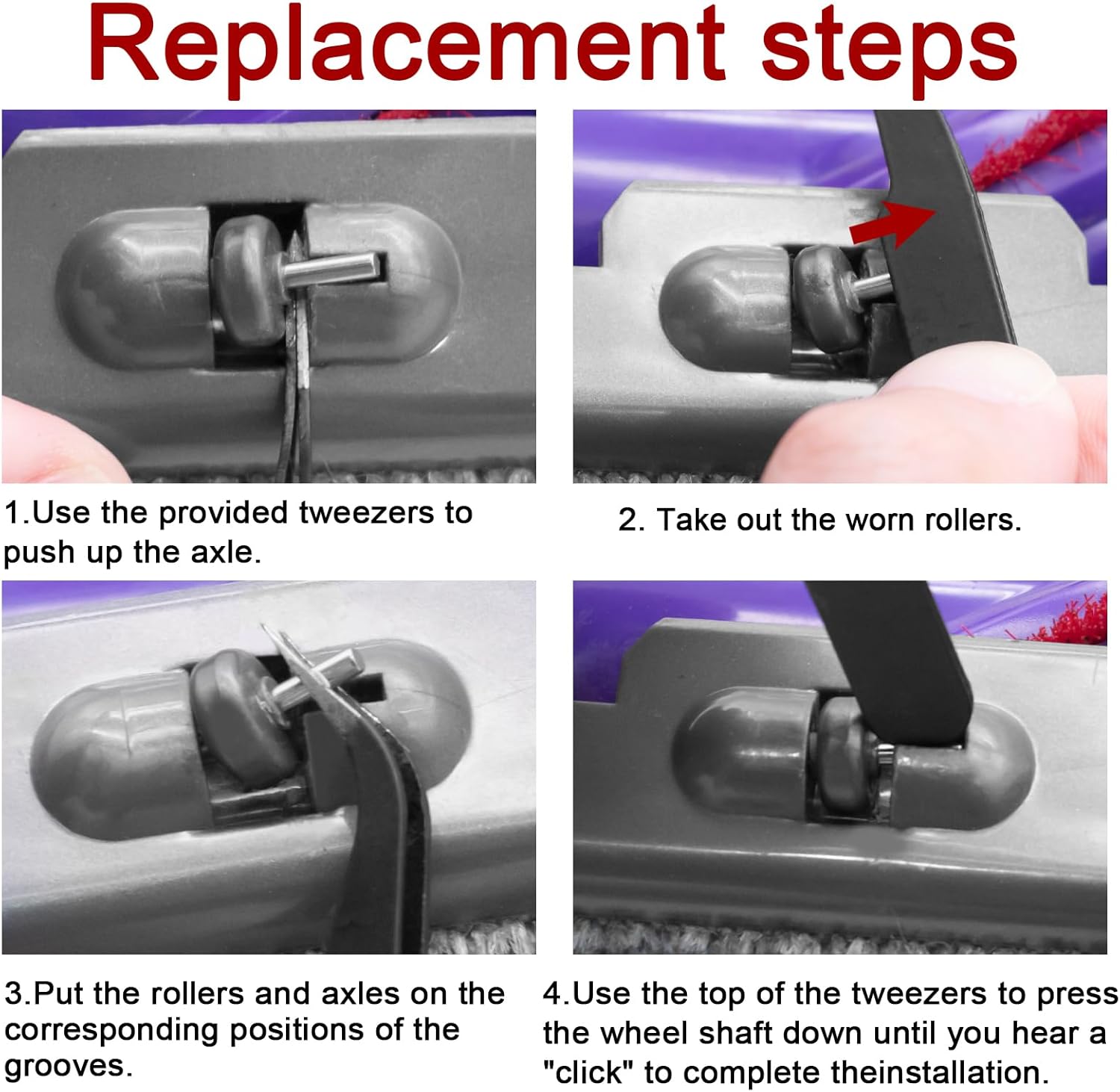 Replacement steps

1.Use the provided tweezers to push up the axle.

2. Take out the worn rollers.

3.Put the rollers and axles on the corresponding positions of the grooves.

4.Use the top of the tweezers to press the wheel shaft down until you hear a "click" to complete theinstallation.