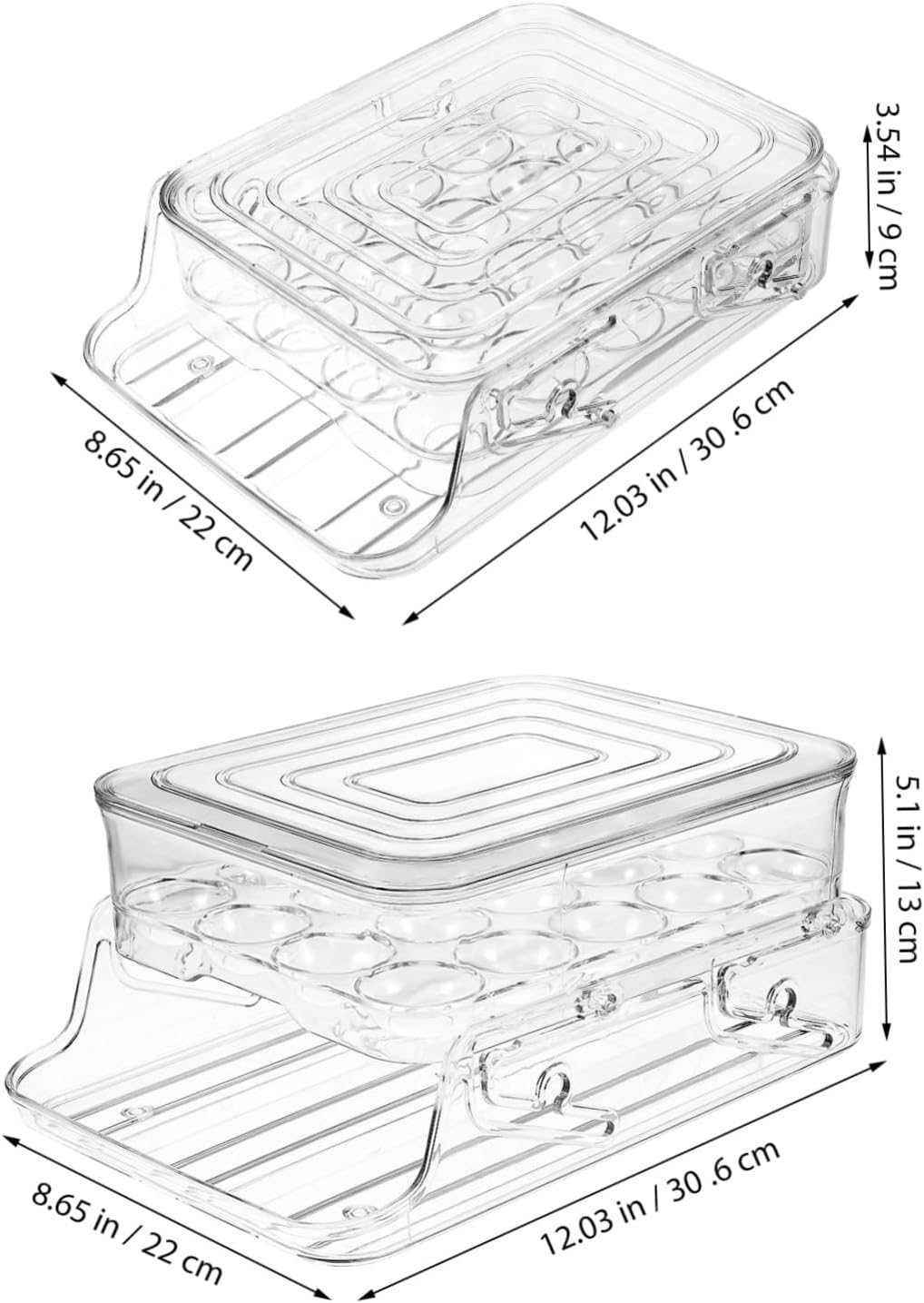 3.54 in / 9 cm

8.65 in / 22 cm

12.03 in / 30 .6 cm

5.1 in / 13 cm

8.65 in / 22 cm

12.03 in / 30 .6 cm