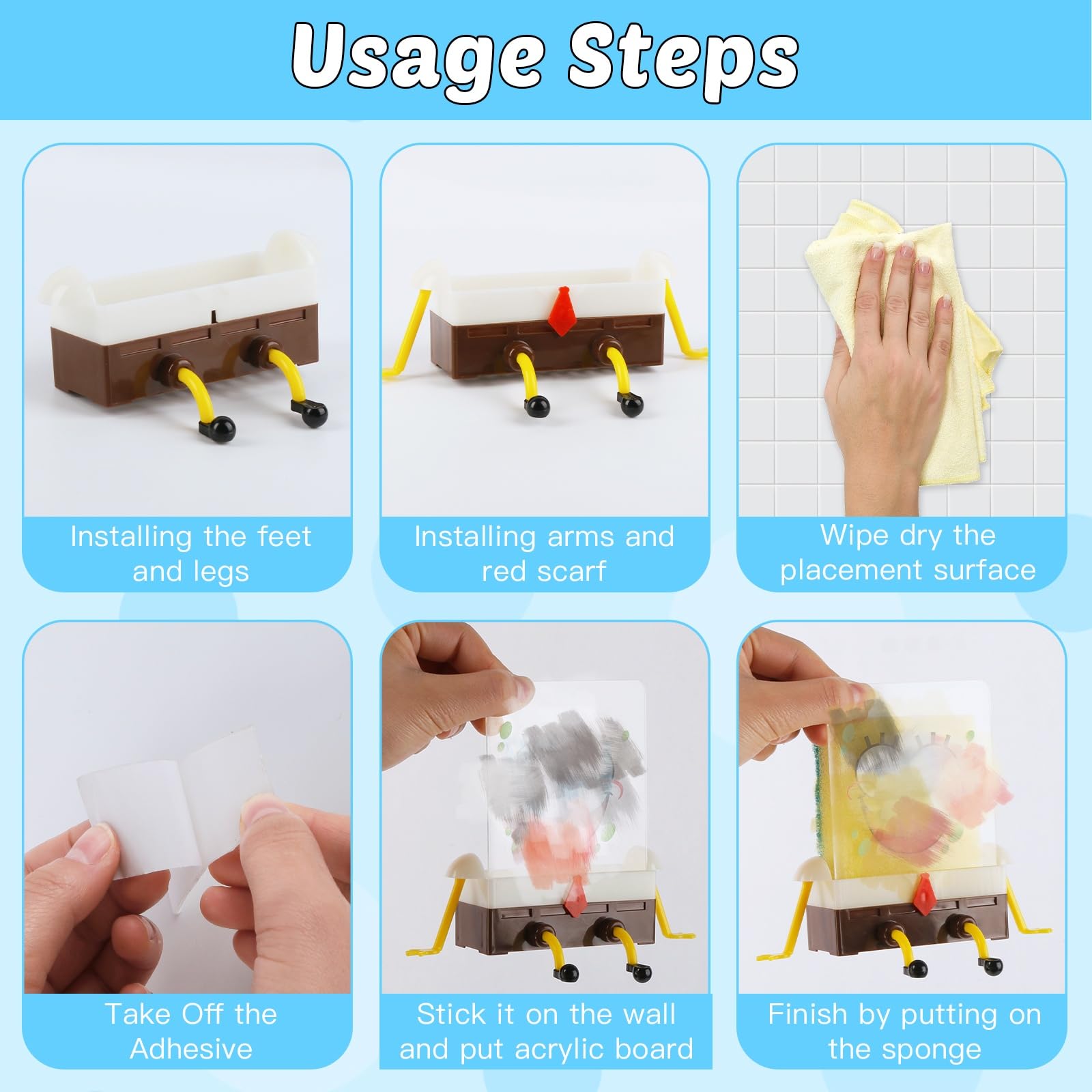 Usage Steps

Installing the feet and legs

Installing arms and red scarf

Wipe dry the placement surface

Take Off the Adhesive

Stick it on the wall and put acrylic board

Finish by putting on the sponge