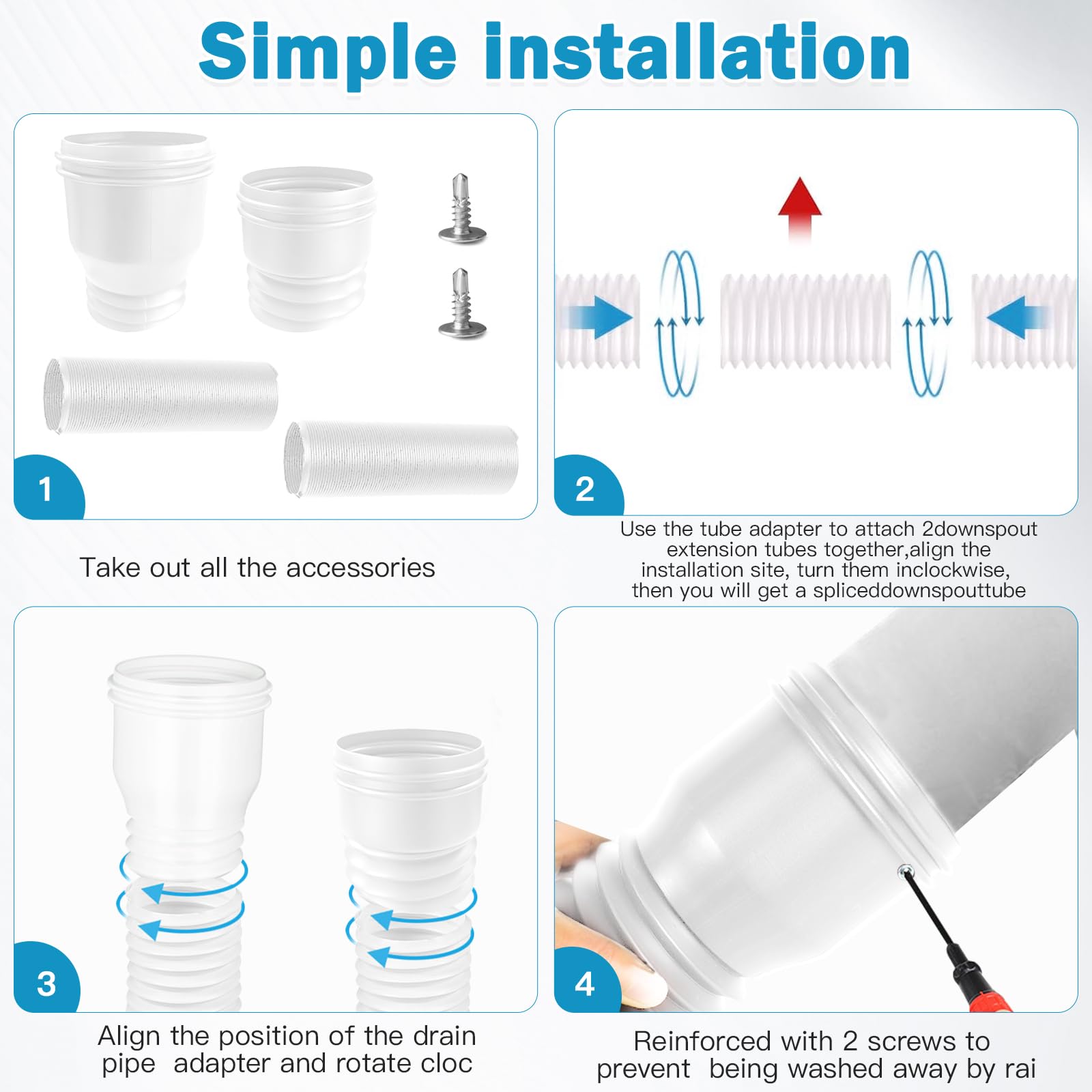 Simple installation

1

Take out all the accessories

2

Use the tube adapter to attach 2downspout extension tubes together,align the installation site, turn them inclockwise, then you will get a spliceddownspouttube

3

Align the position of the drain pipe adapter and rotate cloc

4

Reinforced with 2 screws to prevent being washed away by rai