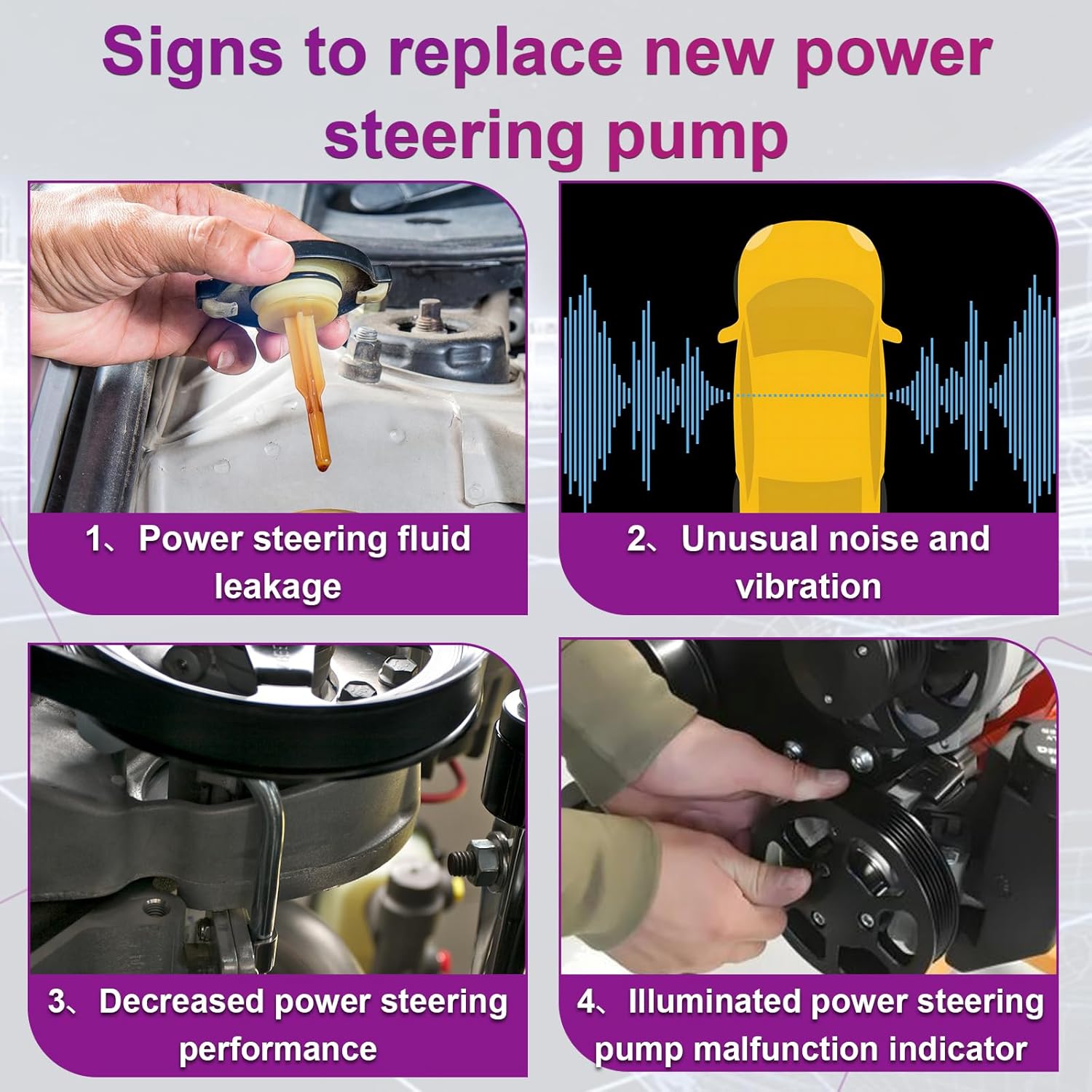 Signs to replace new power steering pump

1、Power steering fluid leakage

2、Unusual noise and vibration

3、Decreased power steering performance

4、Illuminated power steering pump malfunction indicator