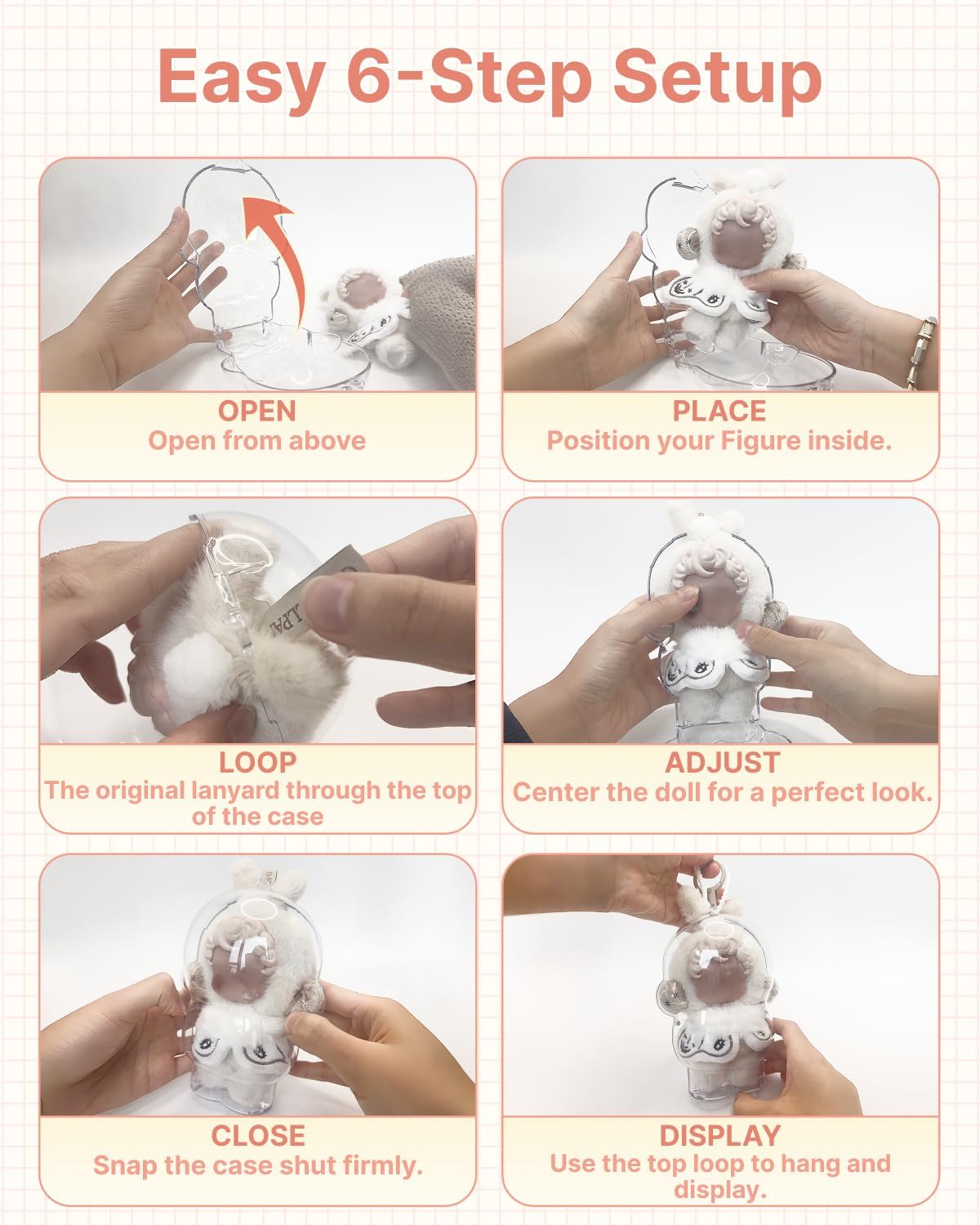 Easy 6-Step Setup

OPEN
Open from above

PLACE
Position your Figure inside.

LOOP
The original lanyard through the top of the case

ADJUST
Center the doll for a perfect look.

CLOSE
Snap the case shut firmly.

DISPLAY
Use the top loop to hang and display.