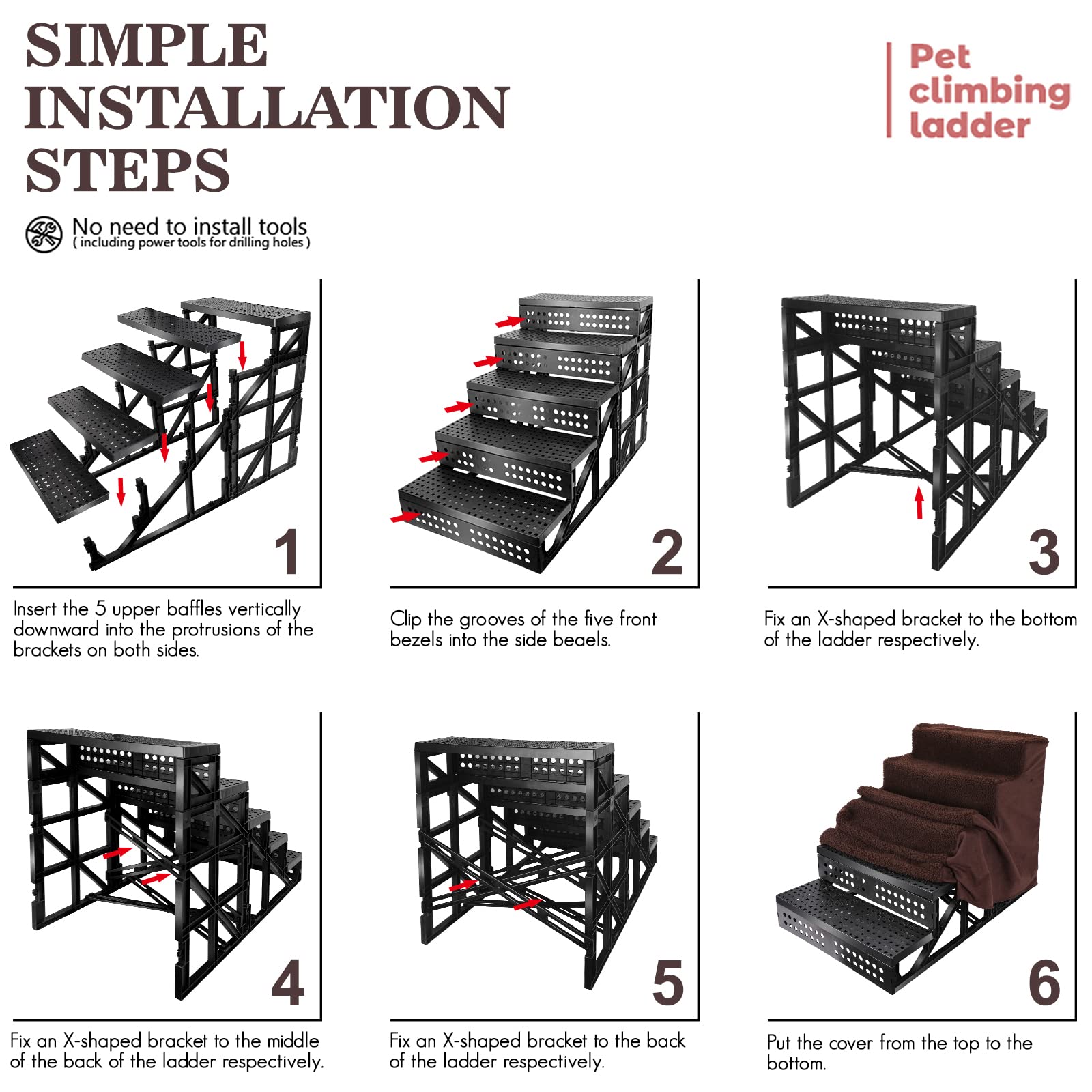 SIMPLE INSTALLATION STEPS

Pet climbing ladder

No need to install tools
( including power tools for drilling holes )

1

Insert the 5 upper baffles vertically downward into the protrusions of the brackets on both sides.

2

Clip the grooves of the five front bezels into the side beaels.

3

Fix an X-shaped bracket to the bottom of the ladder respectively.

4

Fix an X-shaped bracket to the middle of the back of the ladder respectively.

5

Fix an X-shaped bracket to the back of the ladder respectively.

6

Put the cover from the top to the bottom.