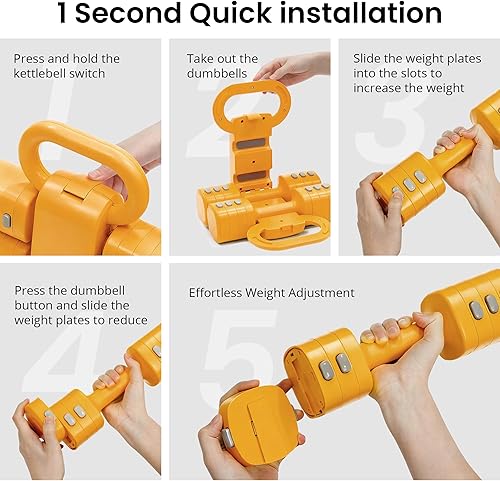 1 Second Quick installation

1
Press and hold the kettlebell switch

2
Take out the dumbbells

3
Slide the weight plates into the slots to increase the weight

4
Press the dumbbell button and slide the weight plates to reduce

5
Effortless Weight Adjustment