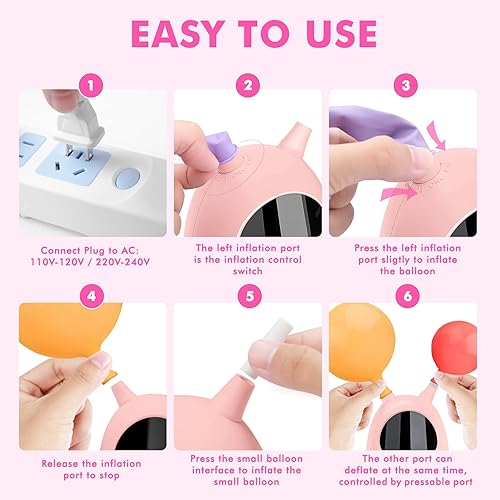 EASY TO USE

1

Connect Plug to AC: 110V-120V / 220V-240V

2

The left inflation port is the inflation control switch

3

Press the left inflation port sligtly to inflate the balloon

4

Release the inflation port to stop

5

Press the small balloon interface to inflate the small balloon

6

The other port can deflate at the same time, controlled by pressable port