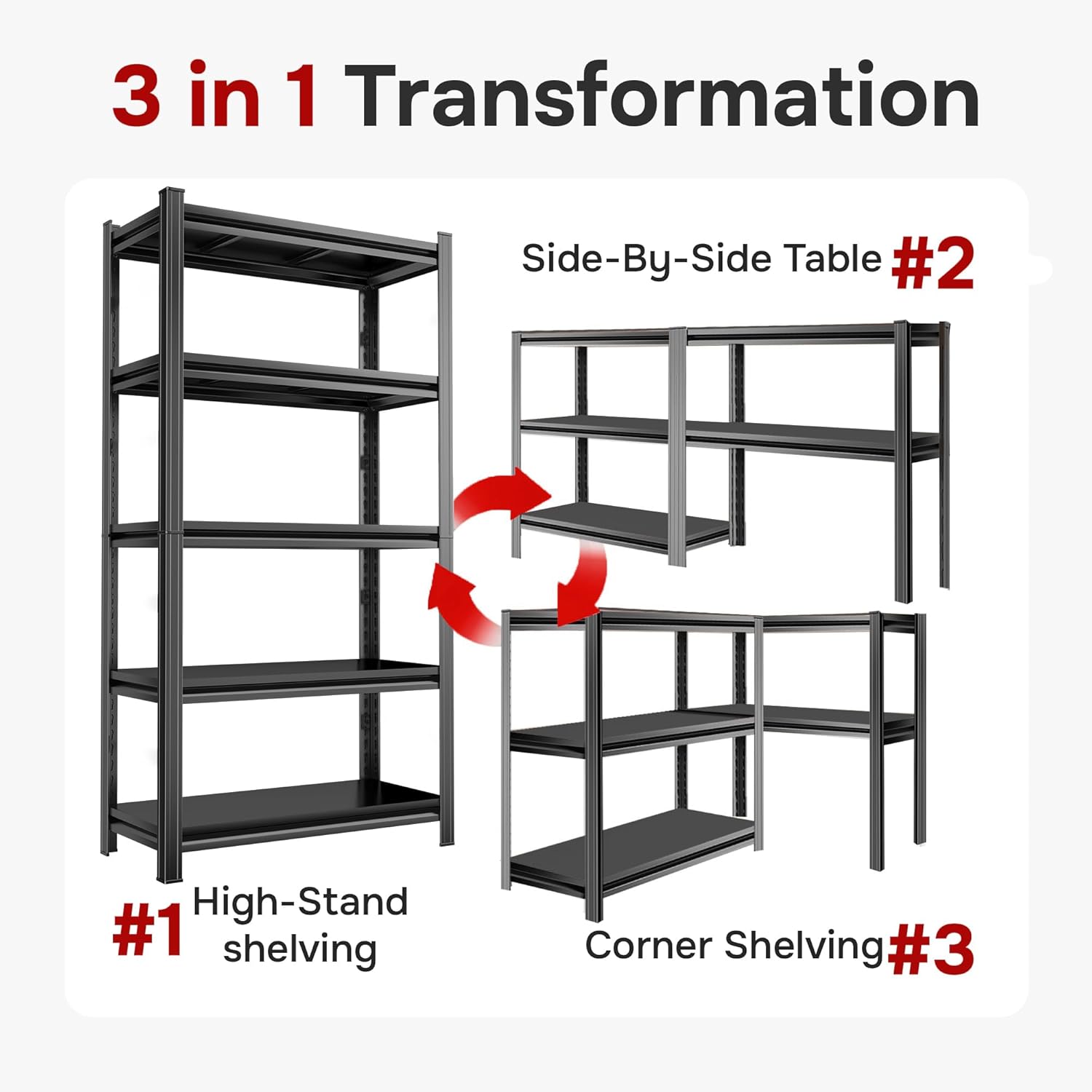 3 in 1 Transformation

Side-By-Side Table #2

#1 High-Stand shelving

Corner Shelving #3