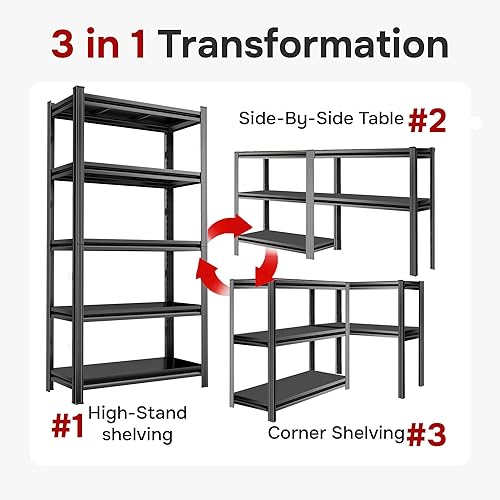 3 in 1 Transformation

Side-By-Side Table #2

#1 High-Stand shelving

Corner Shelving #3