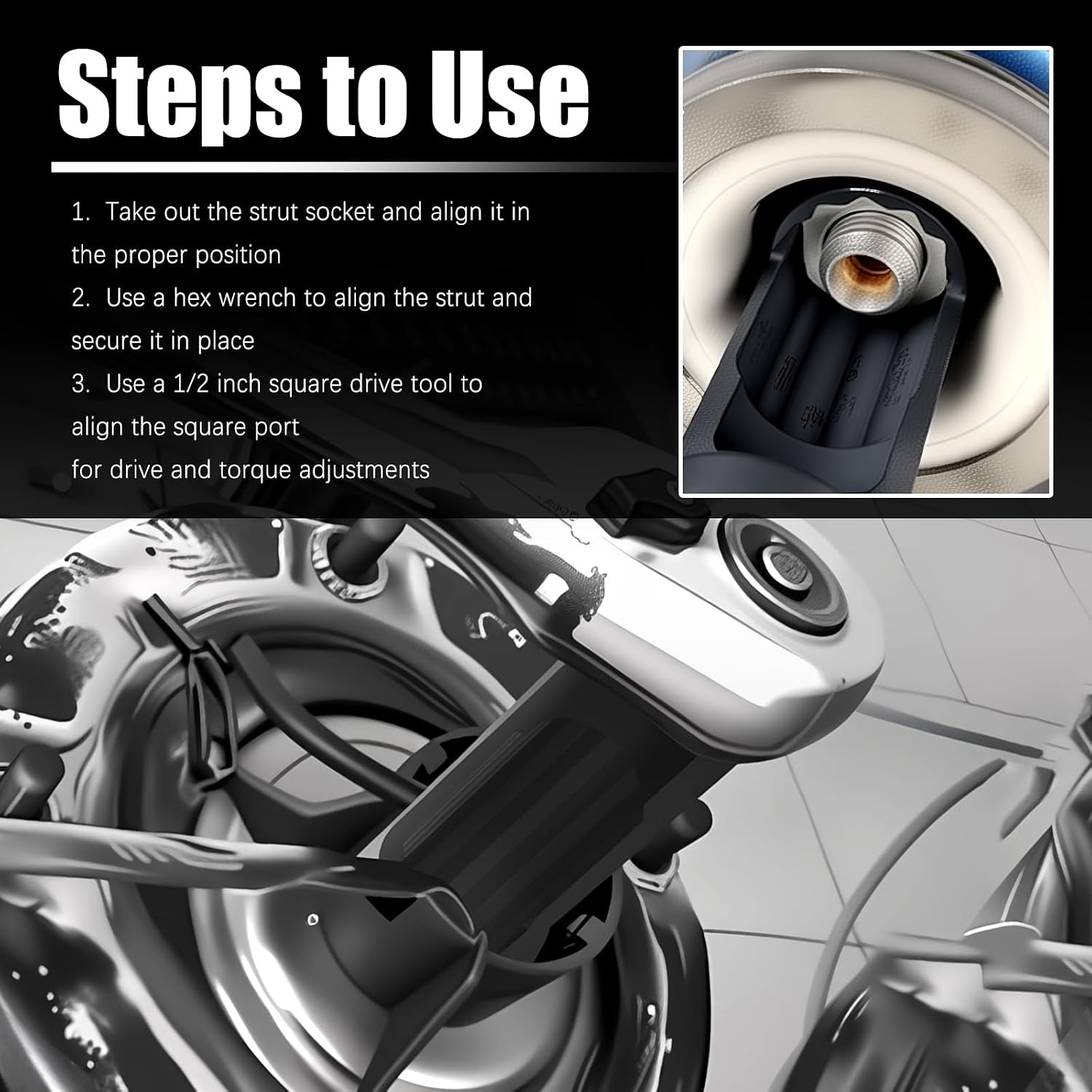 Steps to Use

1. Take out the strut socket and align it in the proper position
2. Use a hex wrench to align the strut and secure it in place
3. Use a 1/2 inch square drive tool to align the square port
for drive and torque adjustments