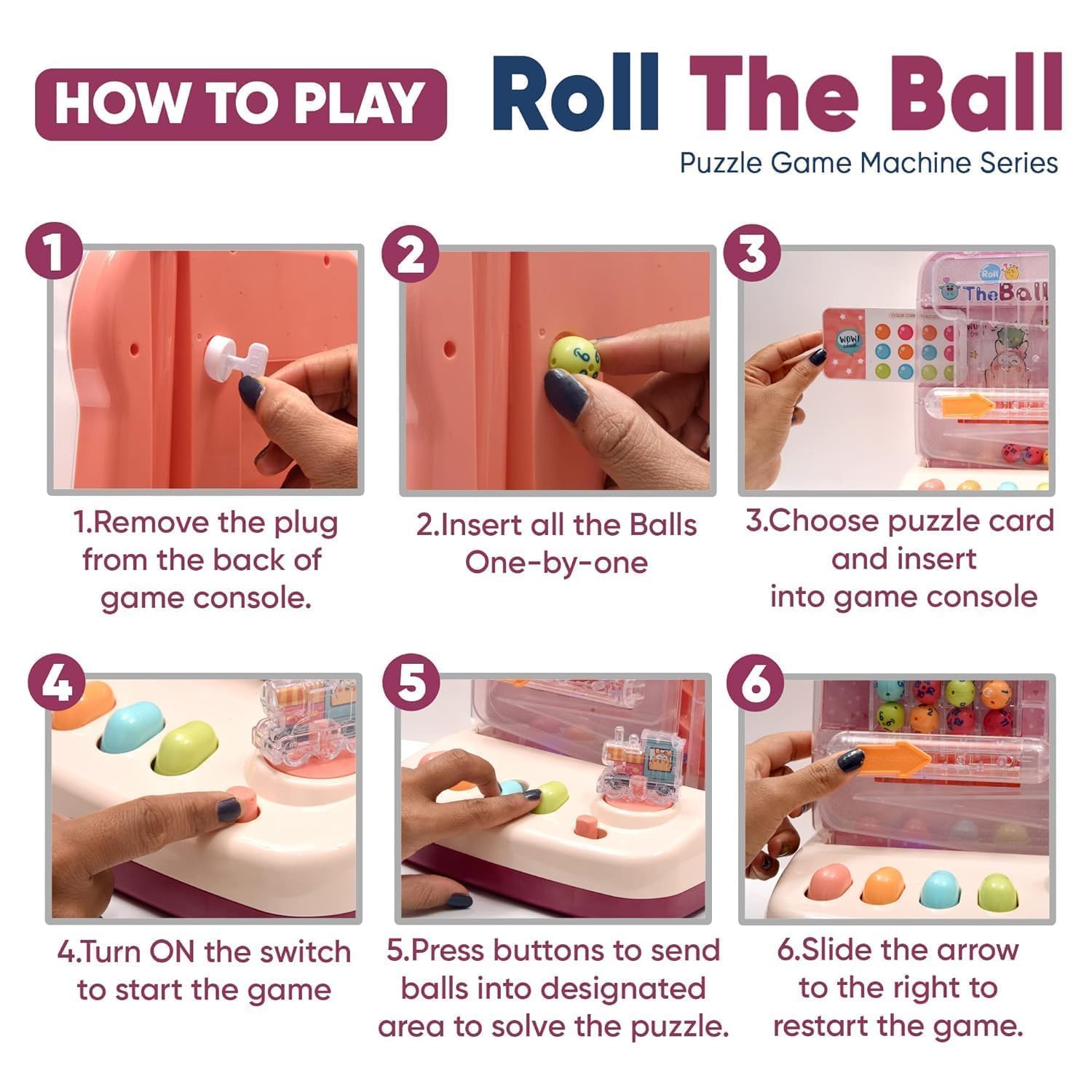 HOW TO PLAY

Roll The Ball

Puzzle Game Machine Series

1

1.Remove the plug from the back of game console.

2

2.Insert all the Balls One-by-one

3

Roll TheBall

WOW!

3.Choose puzzle card and insert into game console

4

4.Turn ON the switch to start the game

5

5.Press buttons to send balls into designated area to solve the puzzle.

6

6.Slide the arrow to the right to restart the game.