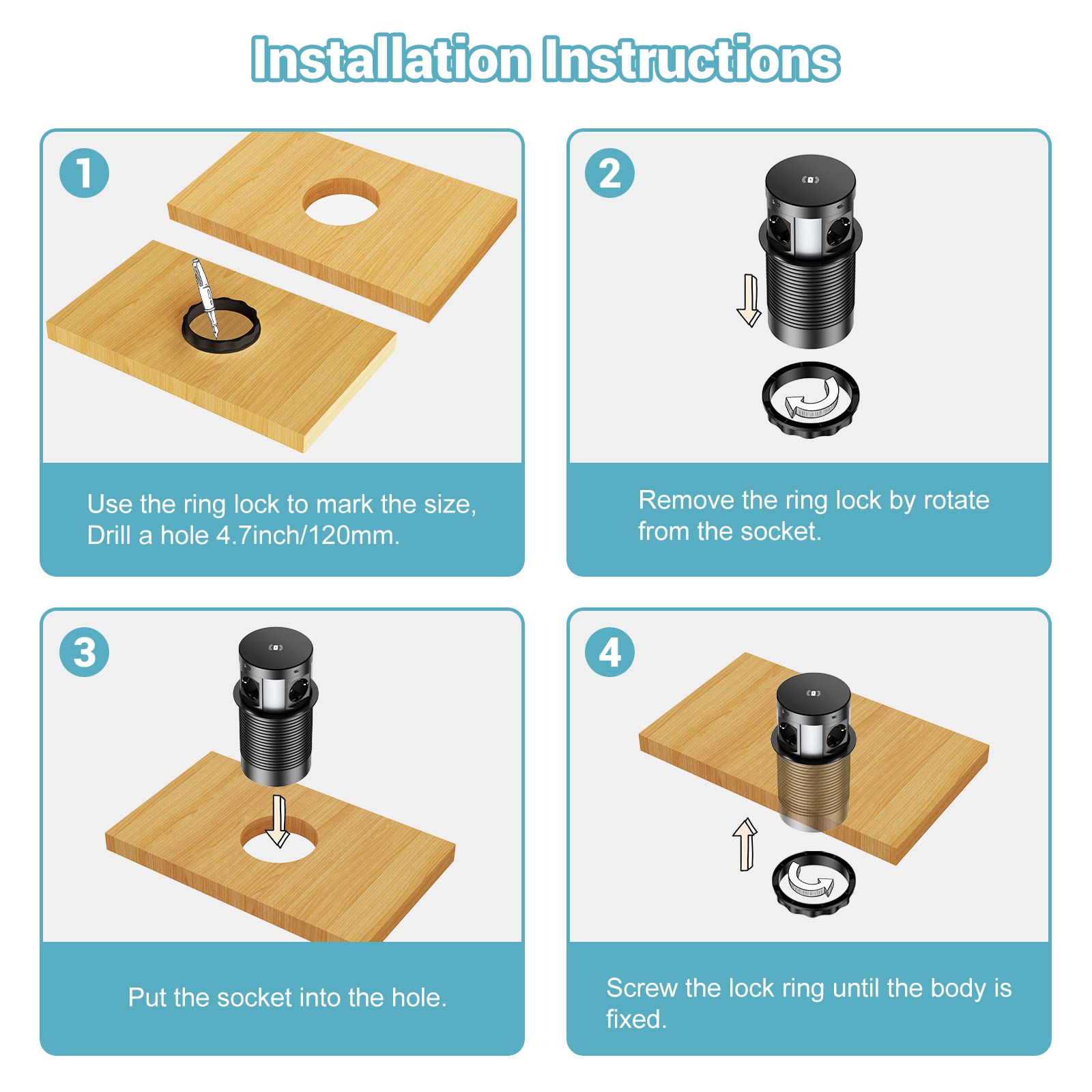 Installation Instructions

1

Use the ring lock to mark the size, Drill a hole 4.7inch/120mm.

2

Remove the ring lock by rotate from the socket.

3

Put the socket into the hole.

4

Screw the lock ring until the body is fixed.