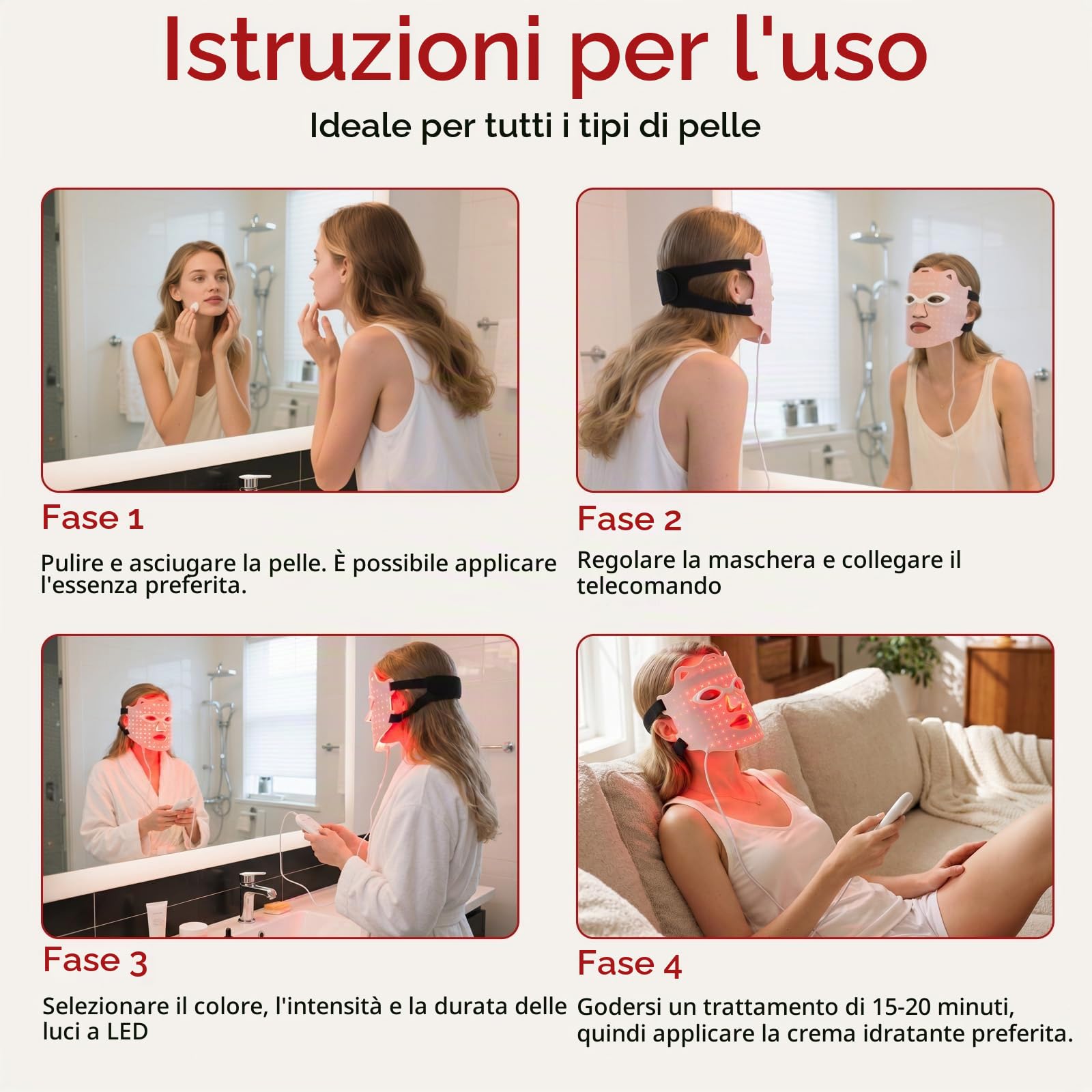 Istruzioni per l'uso

Ideale per tutti i tipi di pelle

Fase 1

Pulire e asciugare la pelle. È possibile applicare l'essenza preferita.

Fase 2

Regolare la maschera e collegare il telecomando

Fase 3

Selezionare il colore, l'intensità e la durata delle luci a LED

Fase 4

Godersi un trattamento di 15-20 minuti, quindi applicare la crema idratante preferita.