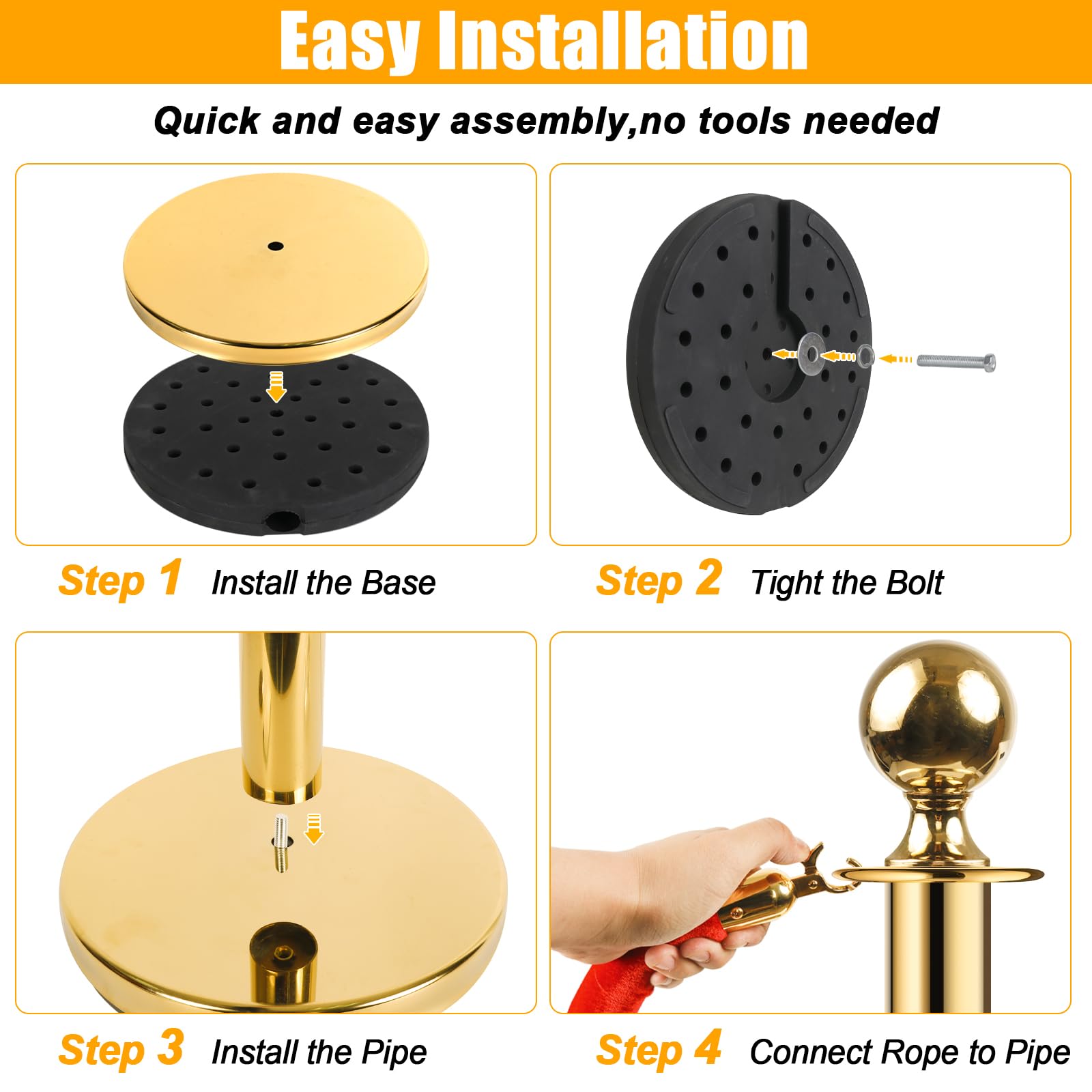 Easy Installation

Quick and easy assembly,no tools needed

Step 1 Install the Base

Step 2 Tight the Bolt

Step 3 Install the Pipe

Step 4 Connect Rope to Pipe