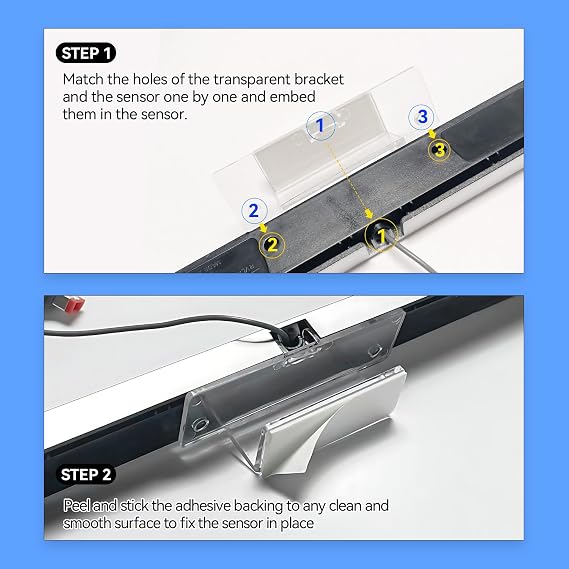 STEP 1

Match the holes of the transparent bracket and the sensor one by one and embed them in the sensor.

1

3

3

2

2

1

STEP 2

Peel and stick the adhesive backing to any clean and smooth surface to fix the sensor in place